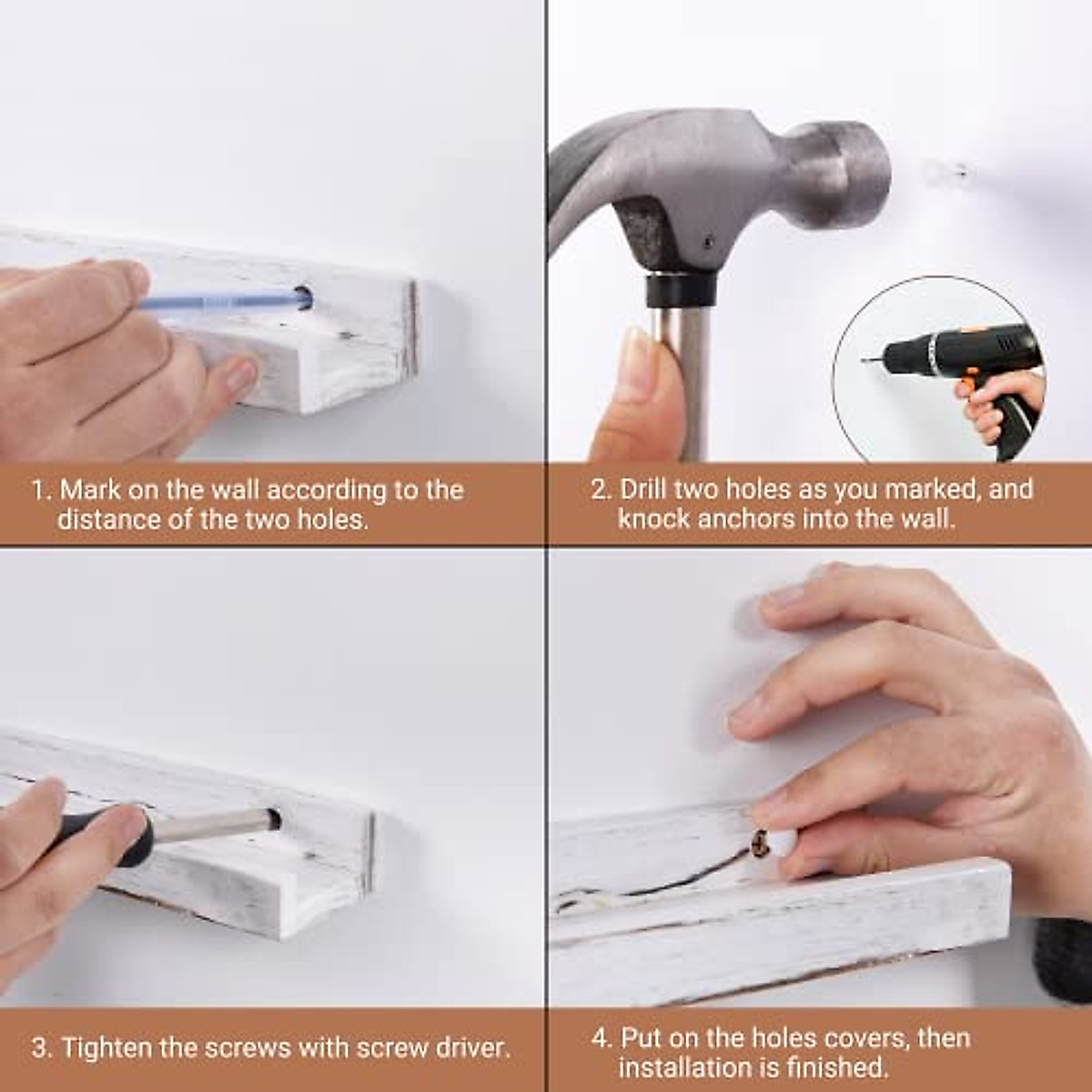 1. Mark on the wall according to the distance of the two holes.

2. Drill two holes as you marked, and knock anchors into the wall.

3. Tighten the screws with screw driver.

4. Put on the holes covers, then installation is finished.