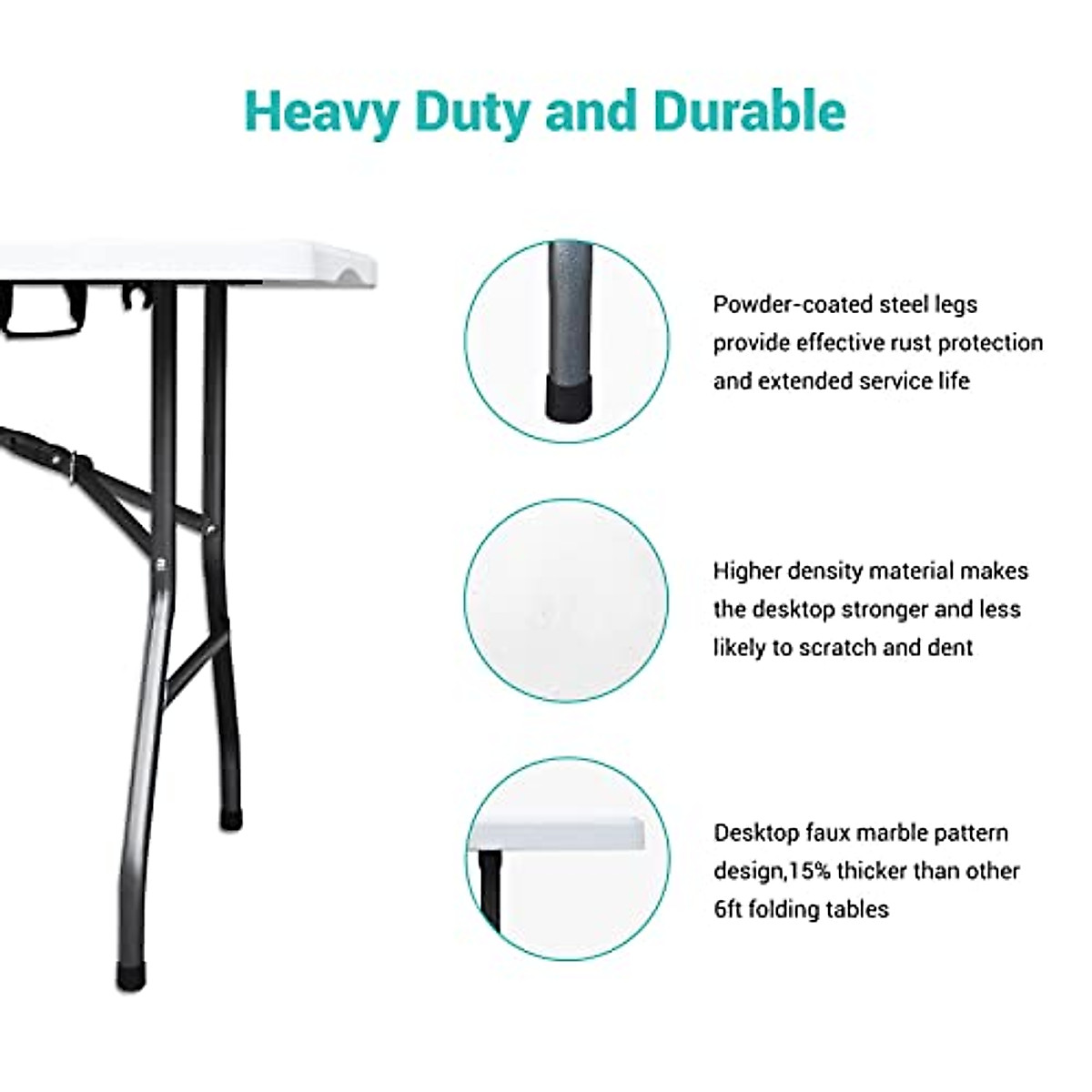 Heavy Duty and Durable

Powder-coated steel legs provide effective rust protection and extended service life

Higher density material makes the desktop stronger and less likely to scratch and dent

Desktop faux marble pattern design,15% thicker than other 6ft folding tables