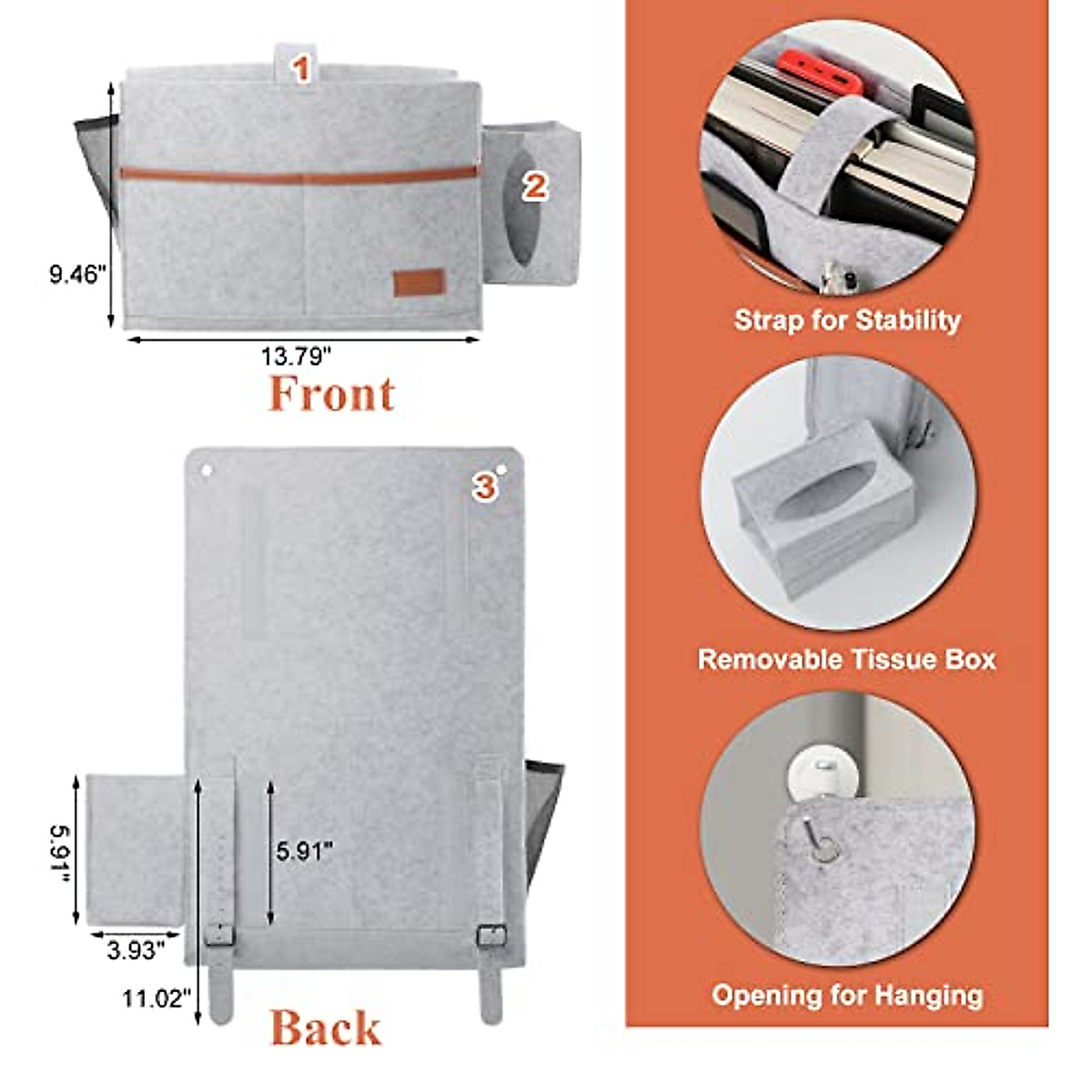 1

2

9.46"

13.79"

Front

3

5.91"

5.91"

3.93"

11.02"

Back

Strap for Stability

Removable Tissue Box

Opening for Hanging