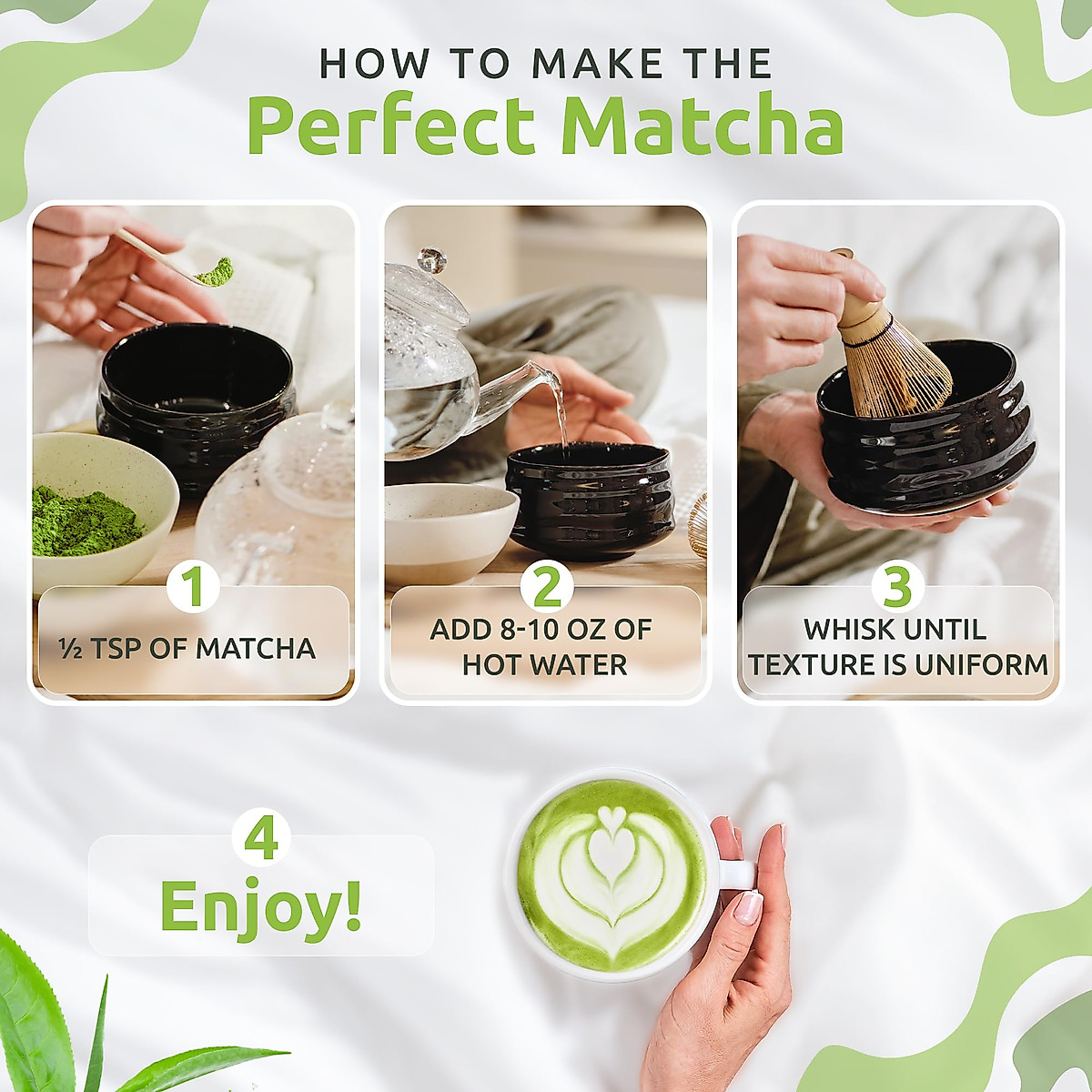 HOW TO MAKE THE
Perfect Matcha

1
½ TSP OF MATCHA

2
ADD 8-10 OZ OF HOT WATER

3
WHISK UNTIL TEXTURE IS UNIFORM

4
Enjoy!