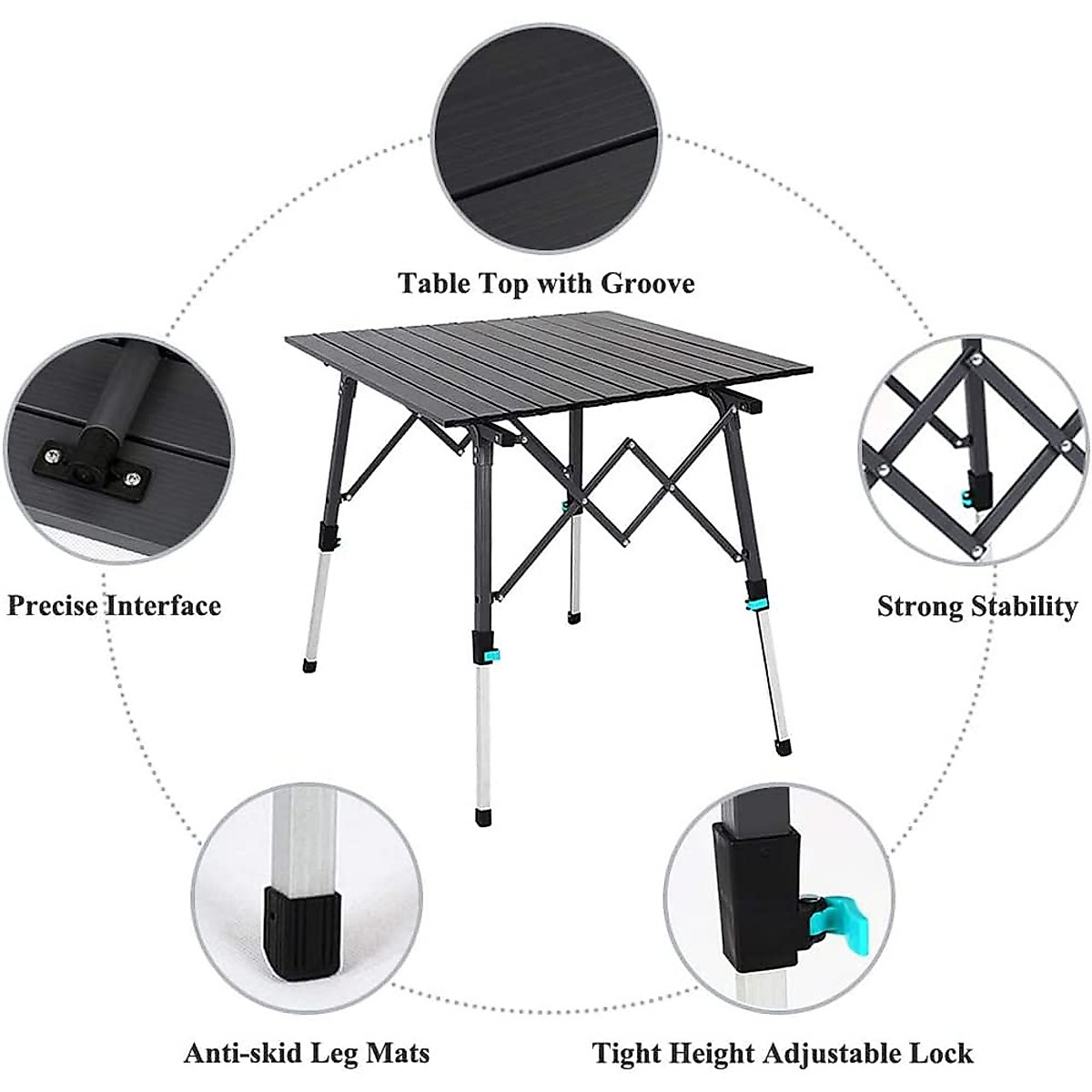 Table Top with Groove

Precise Interface

Strong Stability

Anti-skid Leg Mats

Tight Height Adjustable Lock