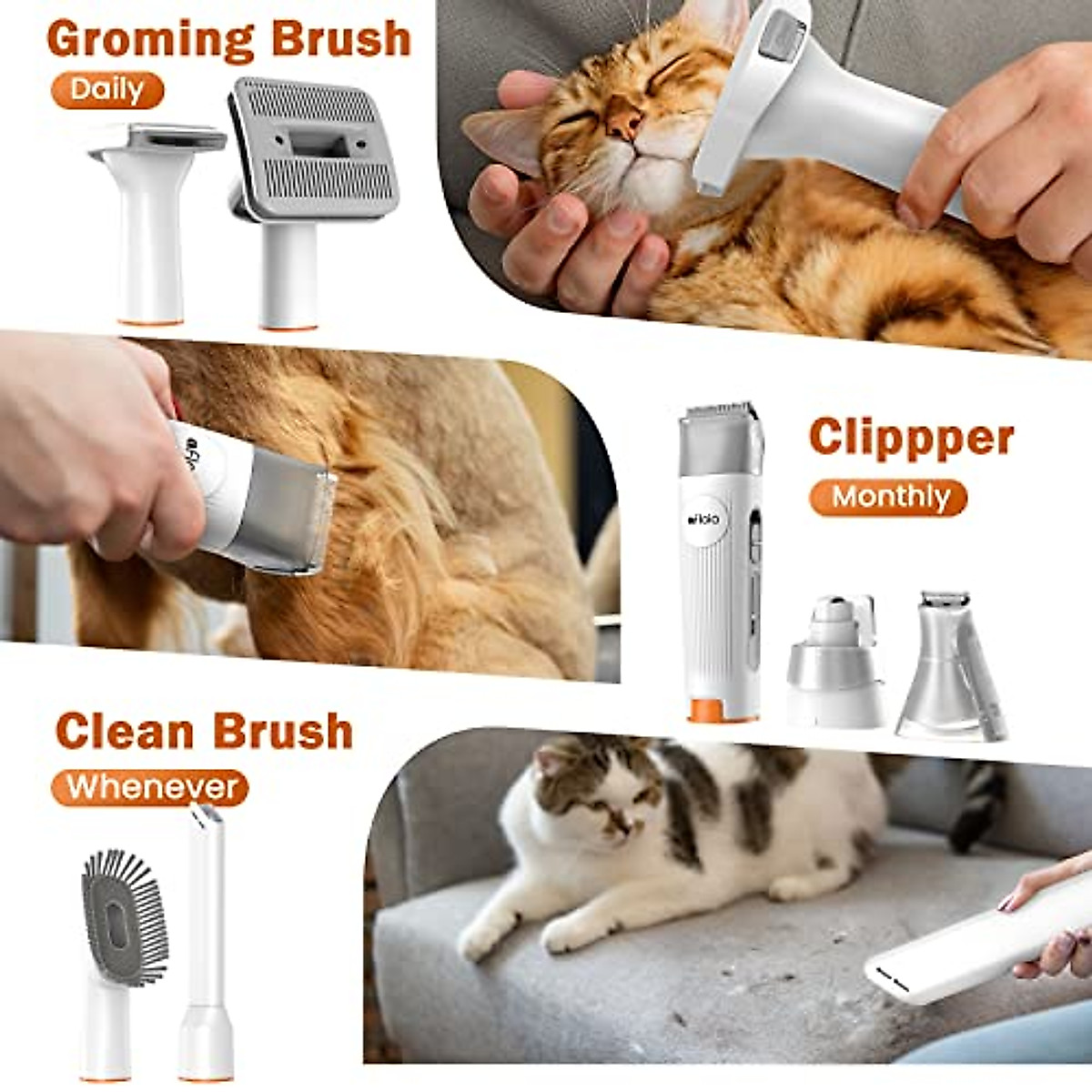 Groming Brush

Daily

Clippper

Monthly

afloia

Clean Brush

Whenever