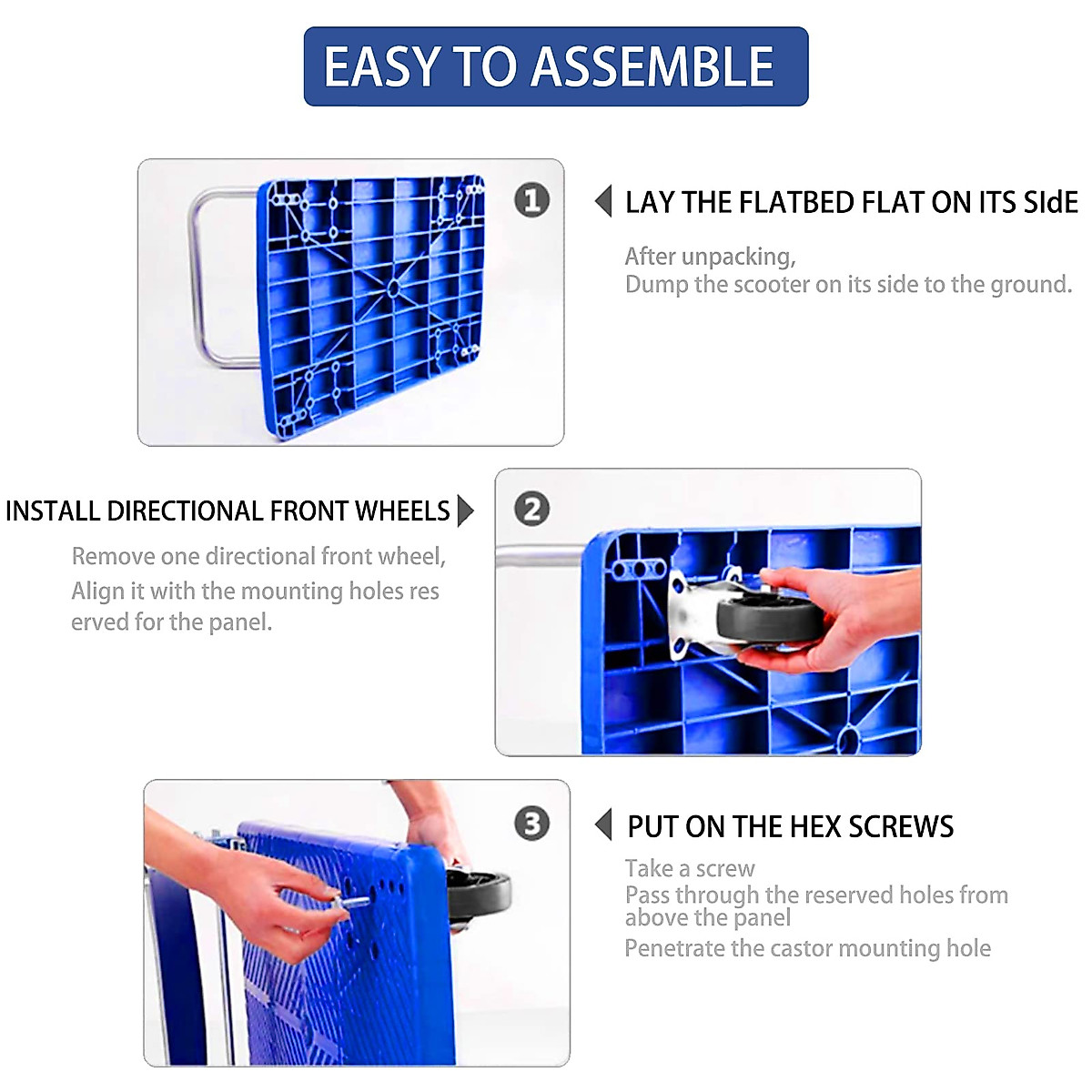 EASY TO ASSEMBLE

1

LAY THE FLATBED FLAT ON ITS SIdE

After unpacking,
Dump the scooter on its side to the ground.

INSTALL DIRECTIONAL FRONT WHEELS

2

Remove one directional front wheel, Align it with the mounting holes res erved for the panel.

3

PUT ON THE HEX SCREWS

Take a screw
Pass through the reserved holes from above the panel
Penetrate the castor mounting hole