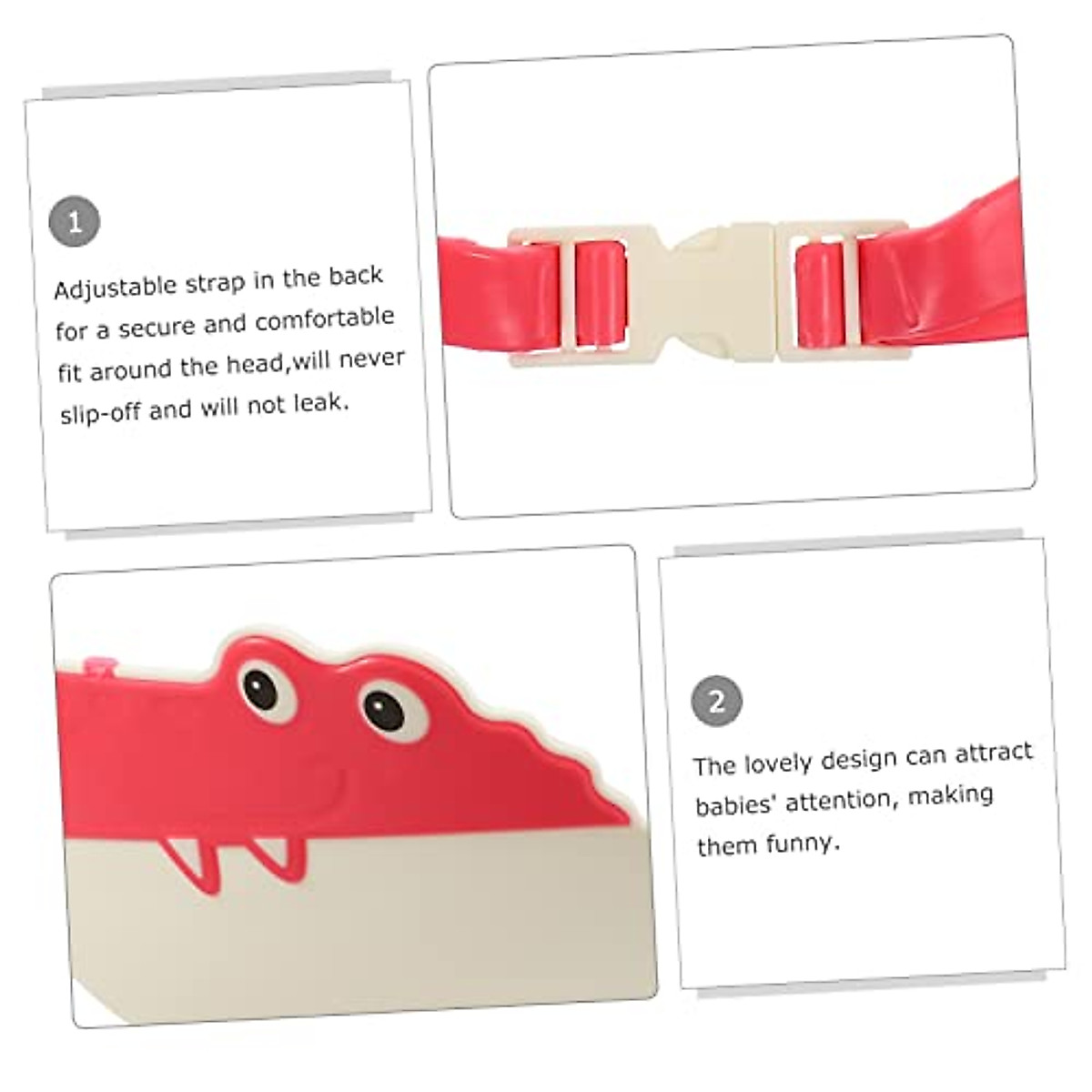 1

Adjustable strap in the back for a secure and comfortable fit around the head,will never slip-off and will not leak.

2

The lovely design can attract babies' attention, making them funny.