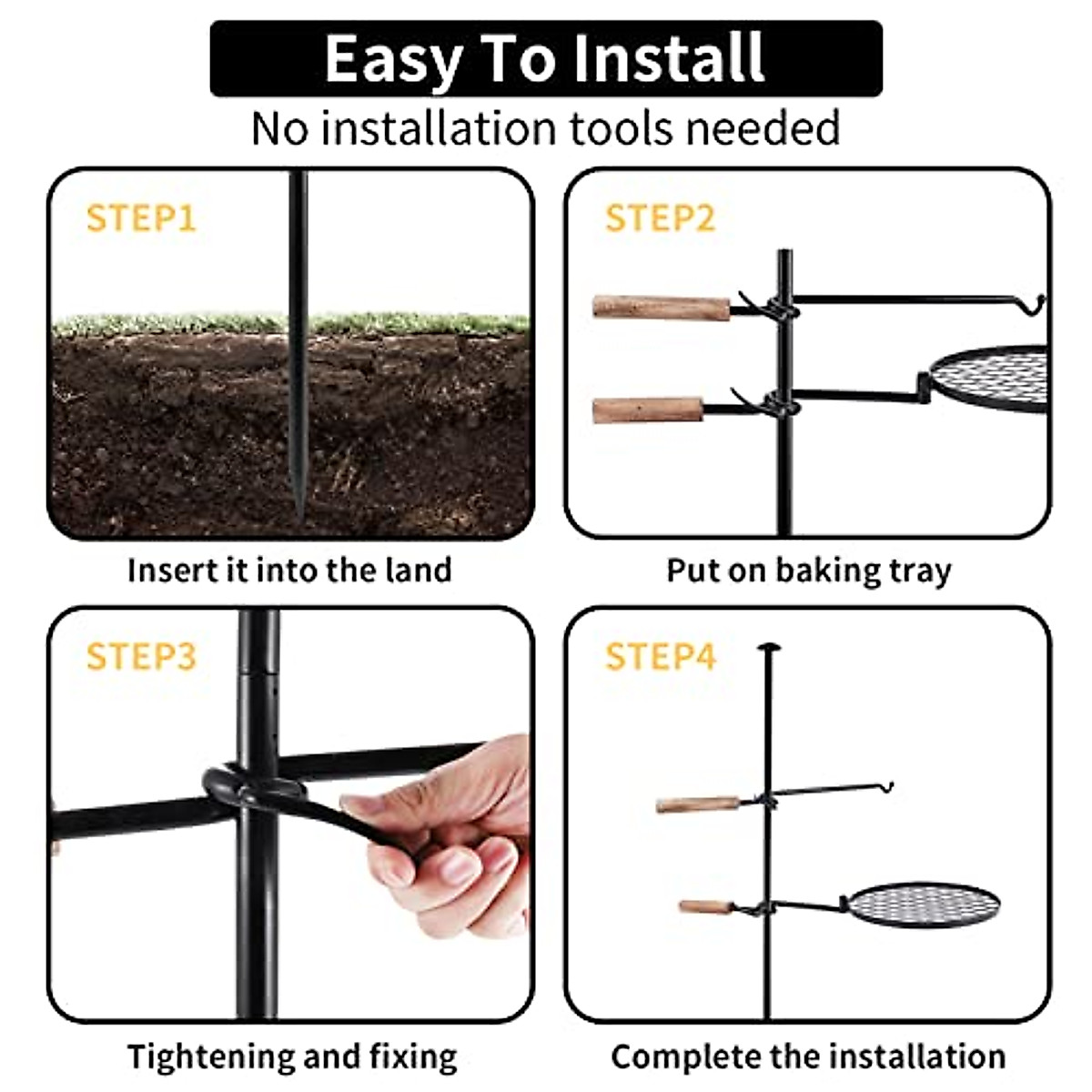 Easy To Install
No installation tools needed

STEP1
Insert it into the land

STEP2
Put on baking tray

STEP3
Tightening and fixing

STEP4
Complete the installation