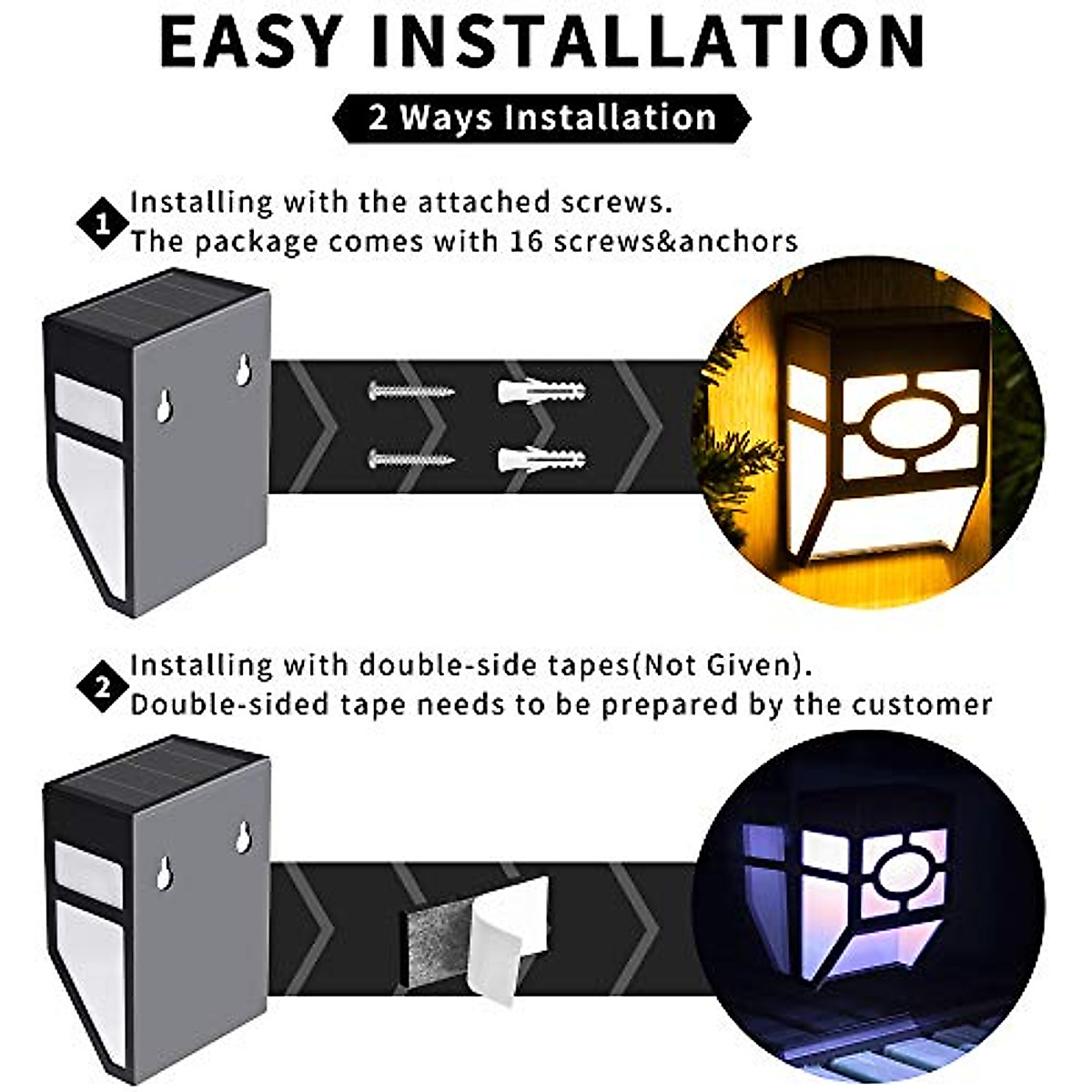 EASY INSTALLATION

2 Ways Installation

1 Installing with the attached screws.
The package comes with 16 screws&anchors

2 Installing with double-side tapes(Not Given).
Double-sided tape needs to be prepared by the customer