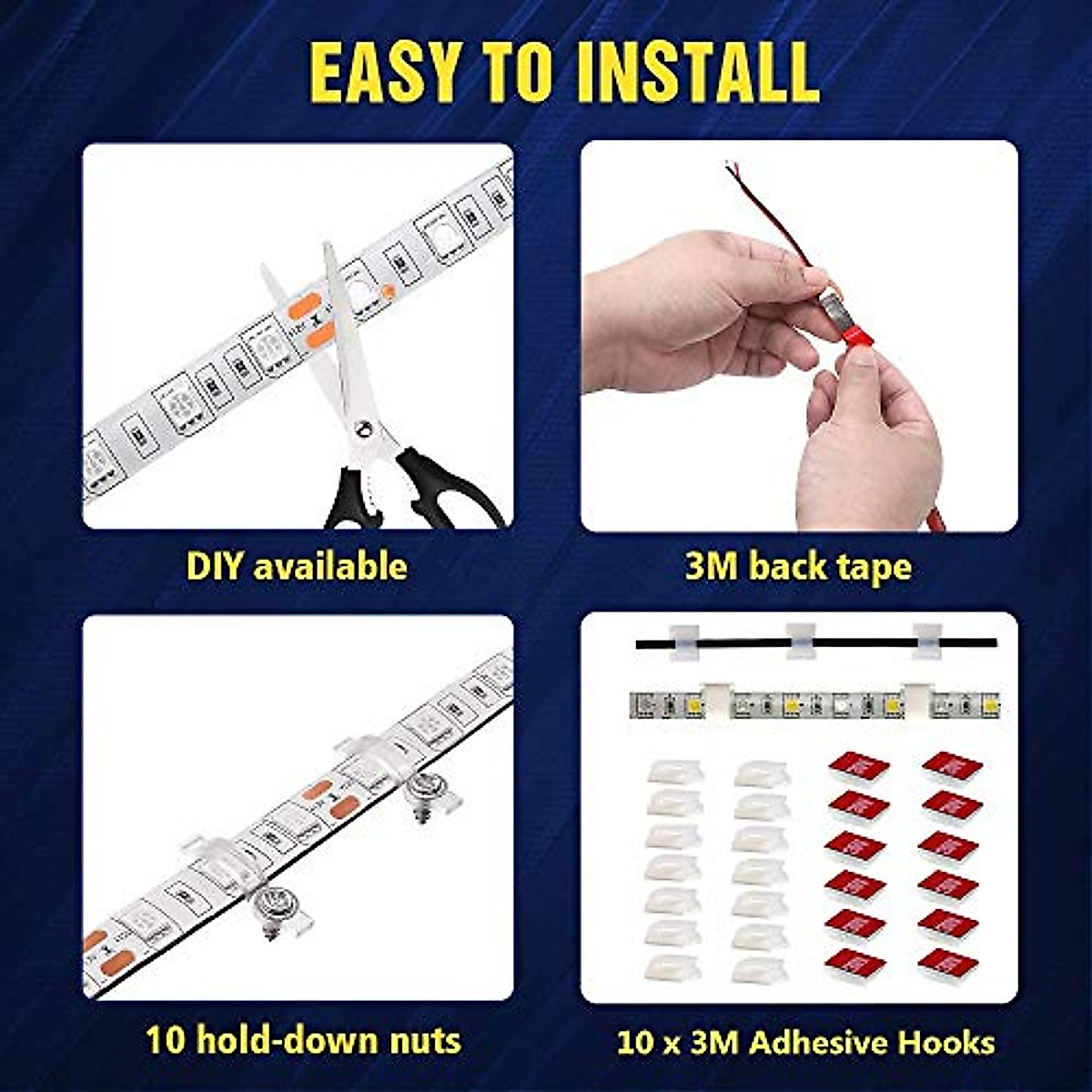 EASY TO INSTALL

DIY available

3M back tape

10 hold-down nuts

10 x 3M Adhesive Hooks