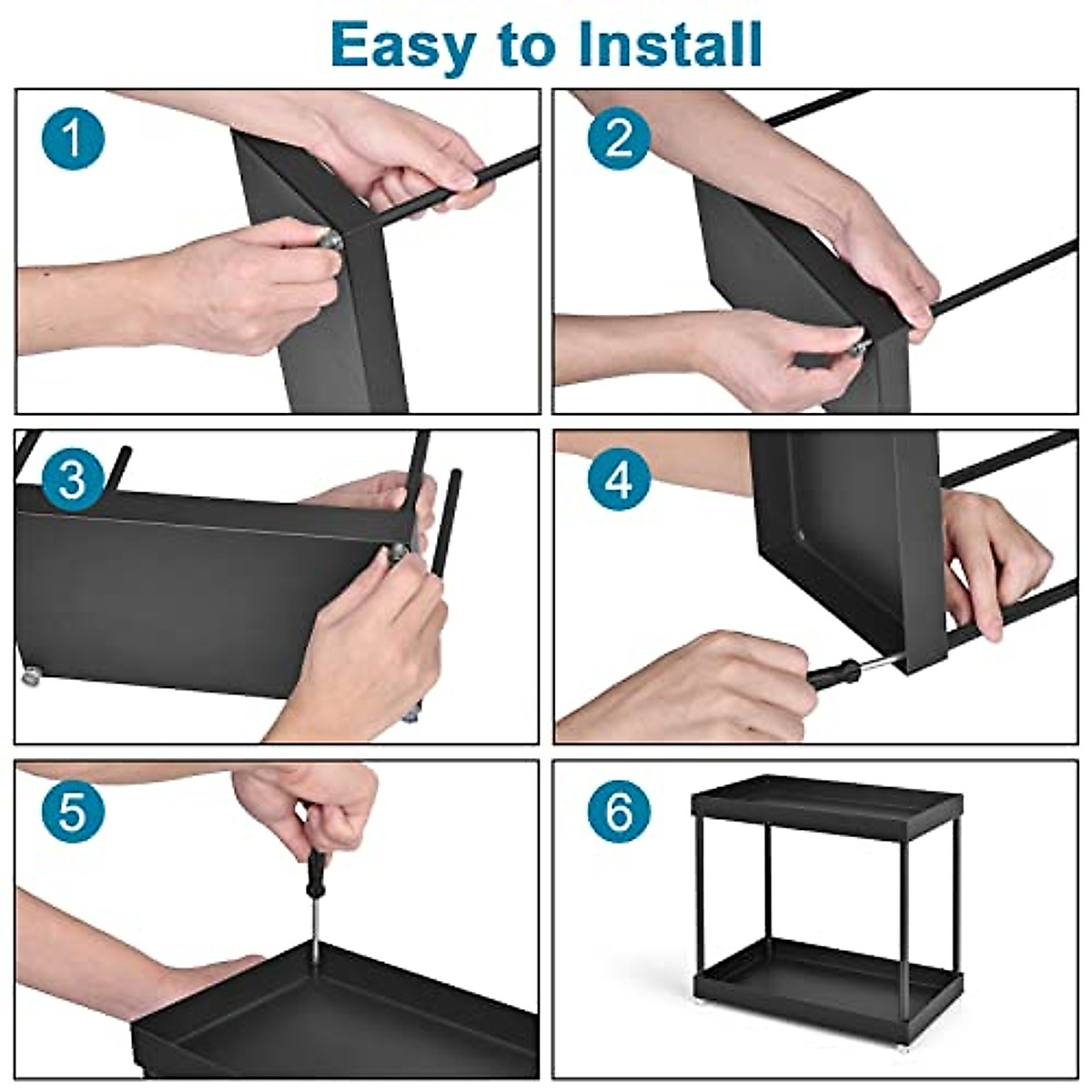 Easy to Install

1

2

3

4

5

6