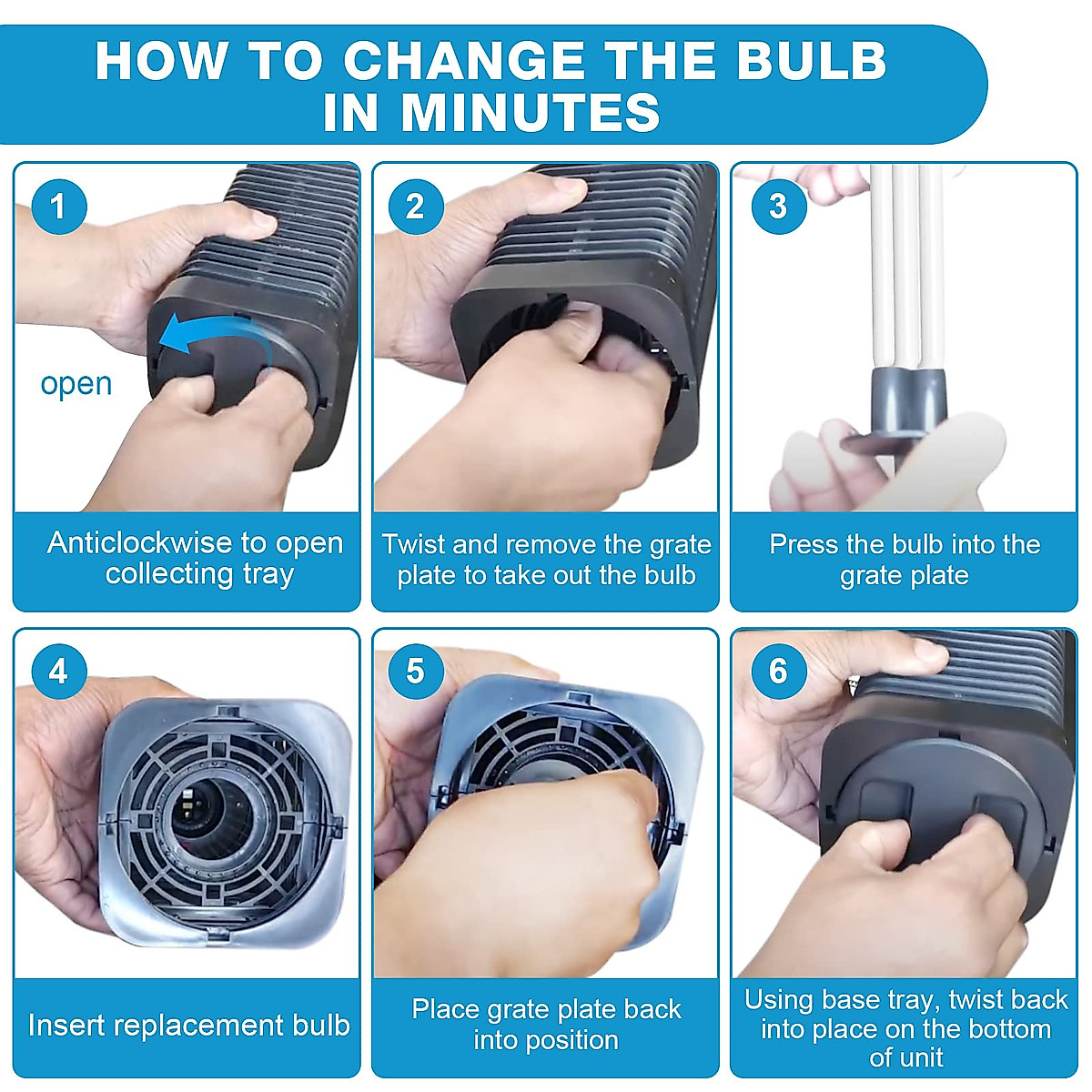 HOW TO CHANGE THE BULB IN MINUTES

1

open

Anticlockwise to open collecting tray

2

Twist and remove the grate plate to take out the bulb

3

Press the bulb into the grate plate

4

Insert replacement bulb

5

Place grate plate back into position

6

Using base tray, twist back into place on the bottom of unit