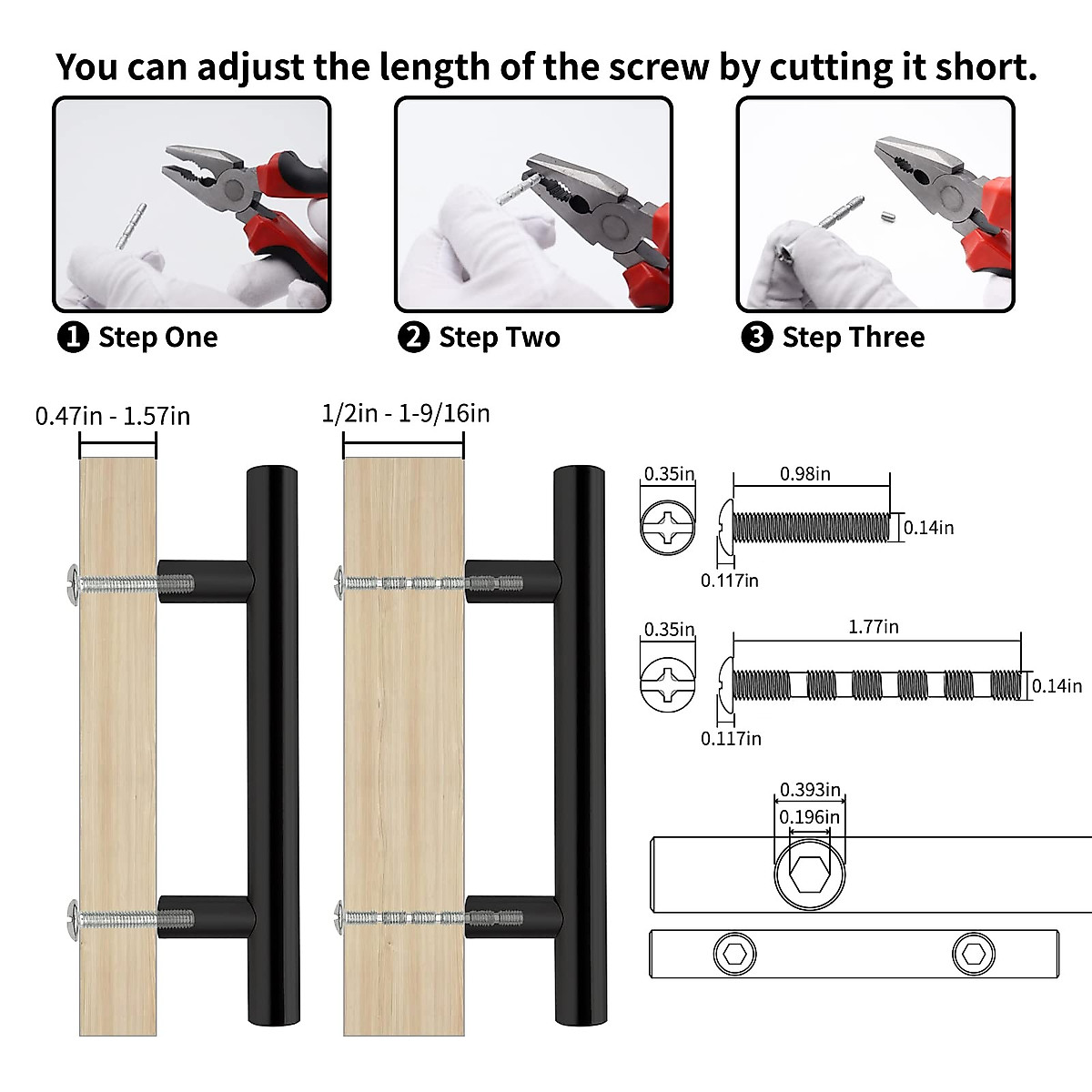 You can adjust the length of the screw by cutting it short.

❶ Step One

❷ Step Two

❸ Step Three

0.47in - 1.57in

1/2in - 1-9/16in

0.35in

0.98in

0.14in

0.117in

0.35in

1.77in

0.14in

0.117in

0.393in

0.196in