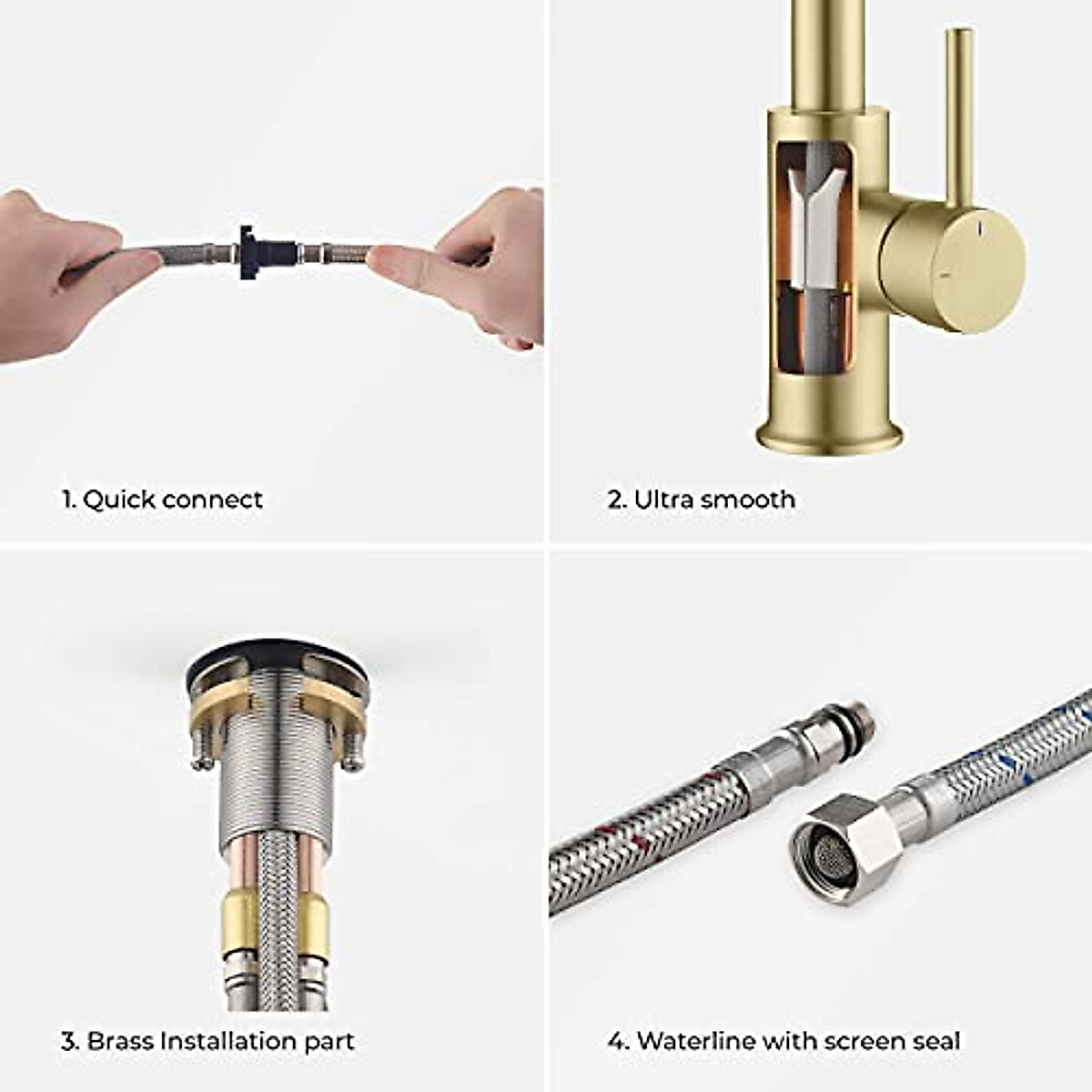 1. Quick connect

2. Ultra smooth

3. Brass Installation part

4. Waterline with screen seal