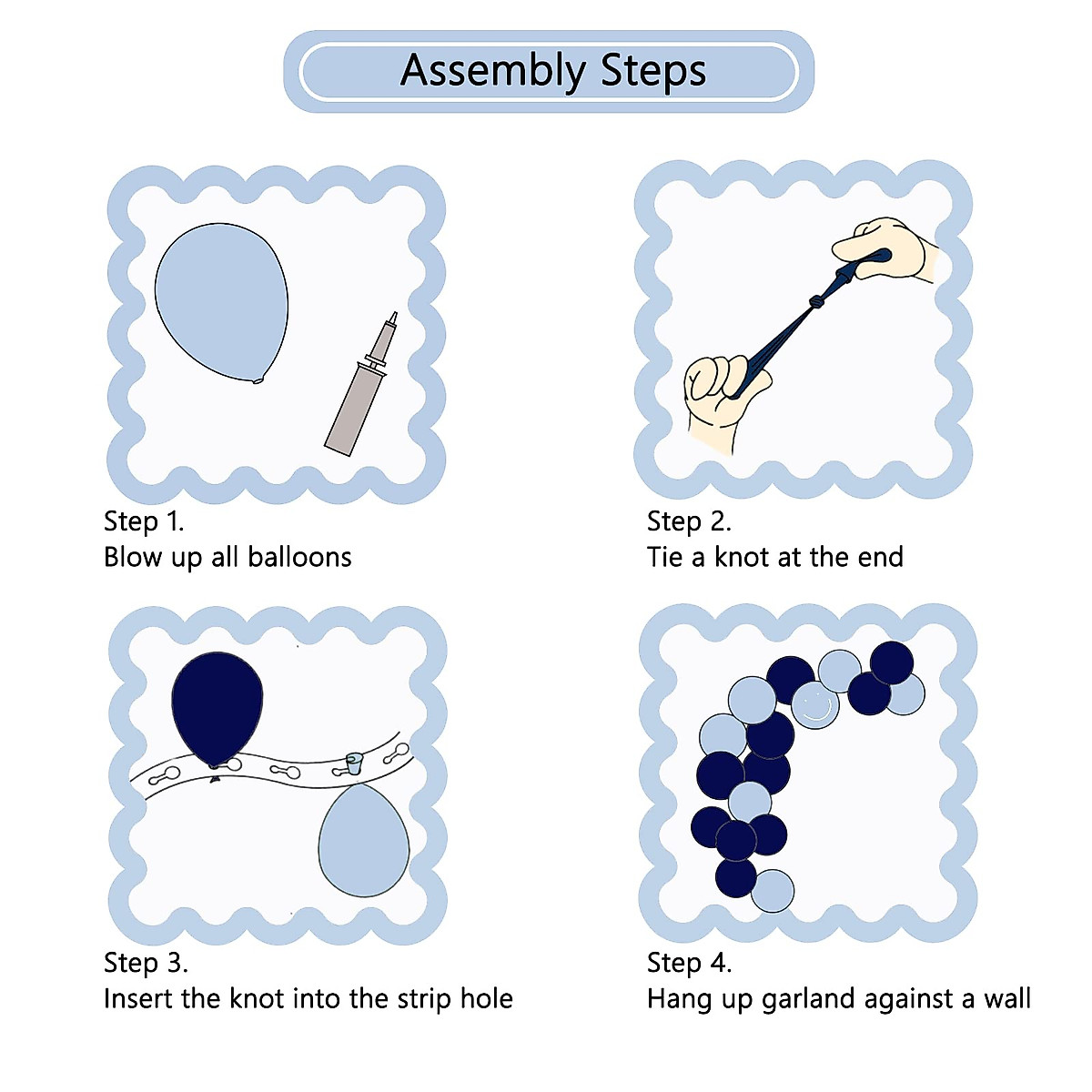 Assembly Steps

Step 1.
Blow up all balloons

Step 2.
Tie a knot at the end

Step 3.
Insert the knot into the strip hole

Step 4.
Hang up garland against a wall