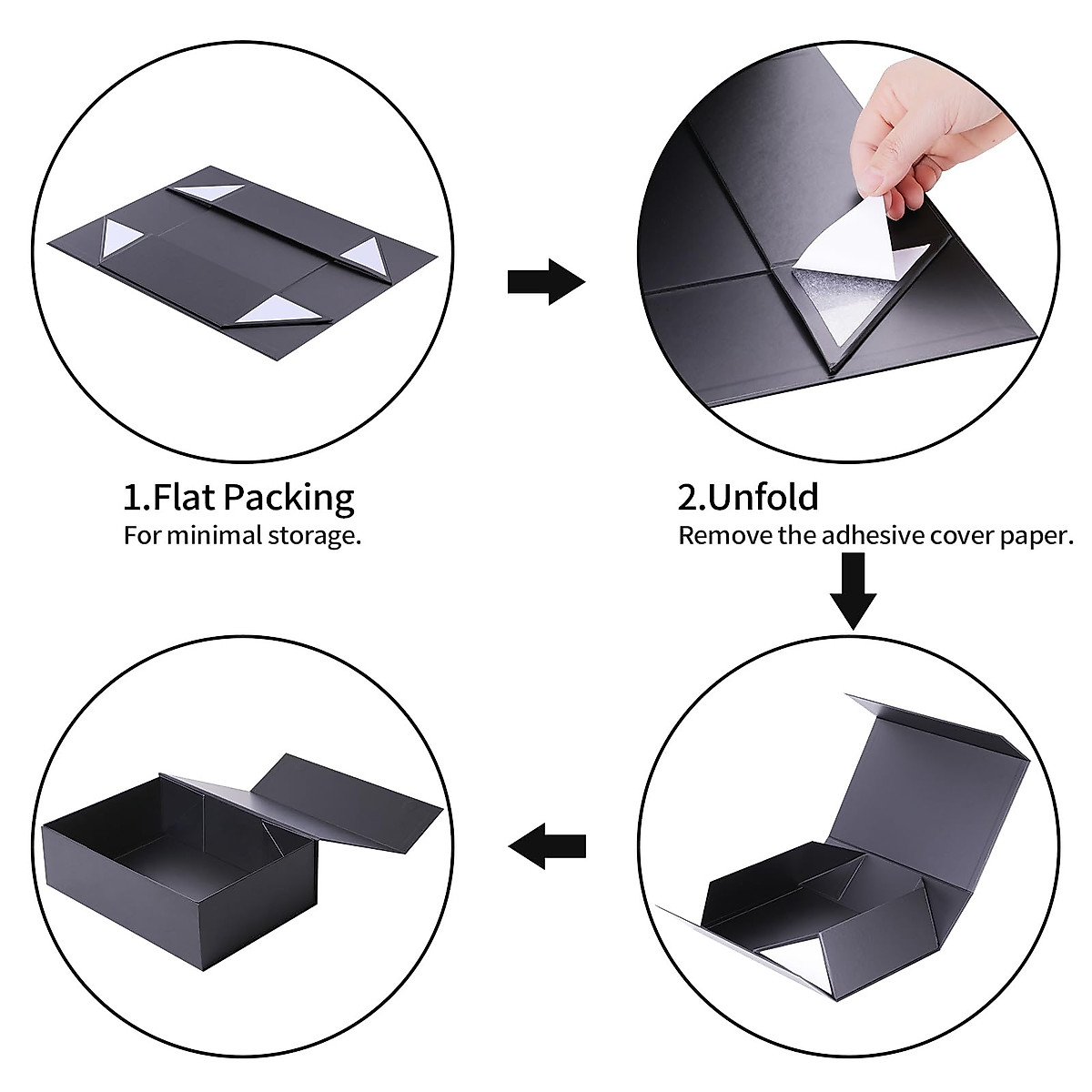 1.Flat Packing
For minimal storage.

2.Unfold
Remove the adhesive cover paper.