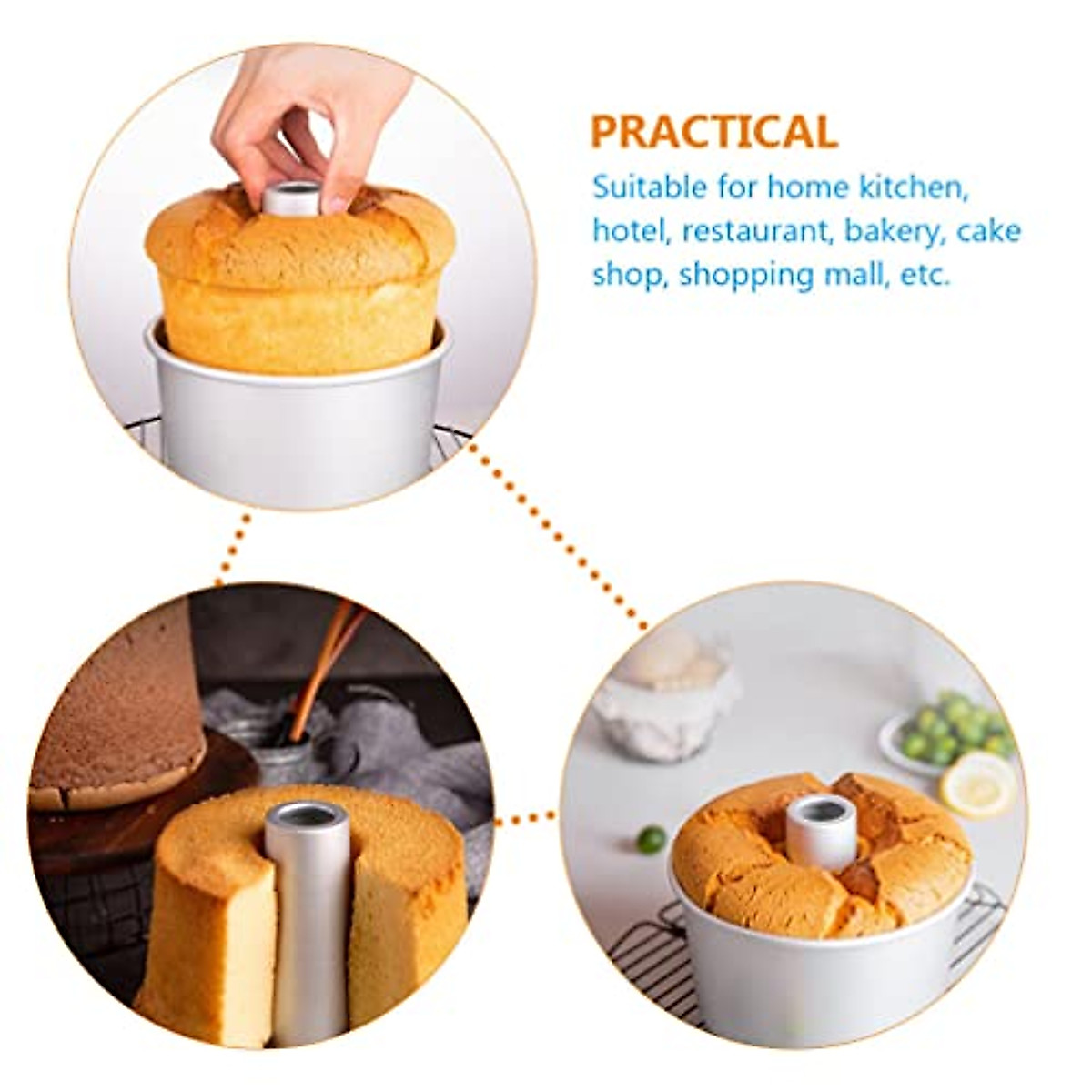 PRACTICAL

Suitable for home kitchen, hotel, restaurant, bakery, cake shop, shopping mall, etc.