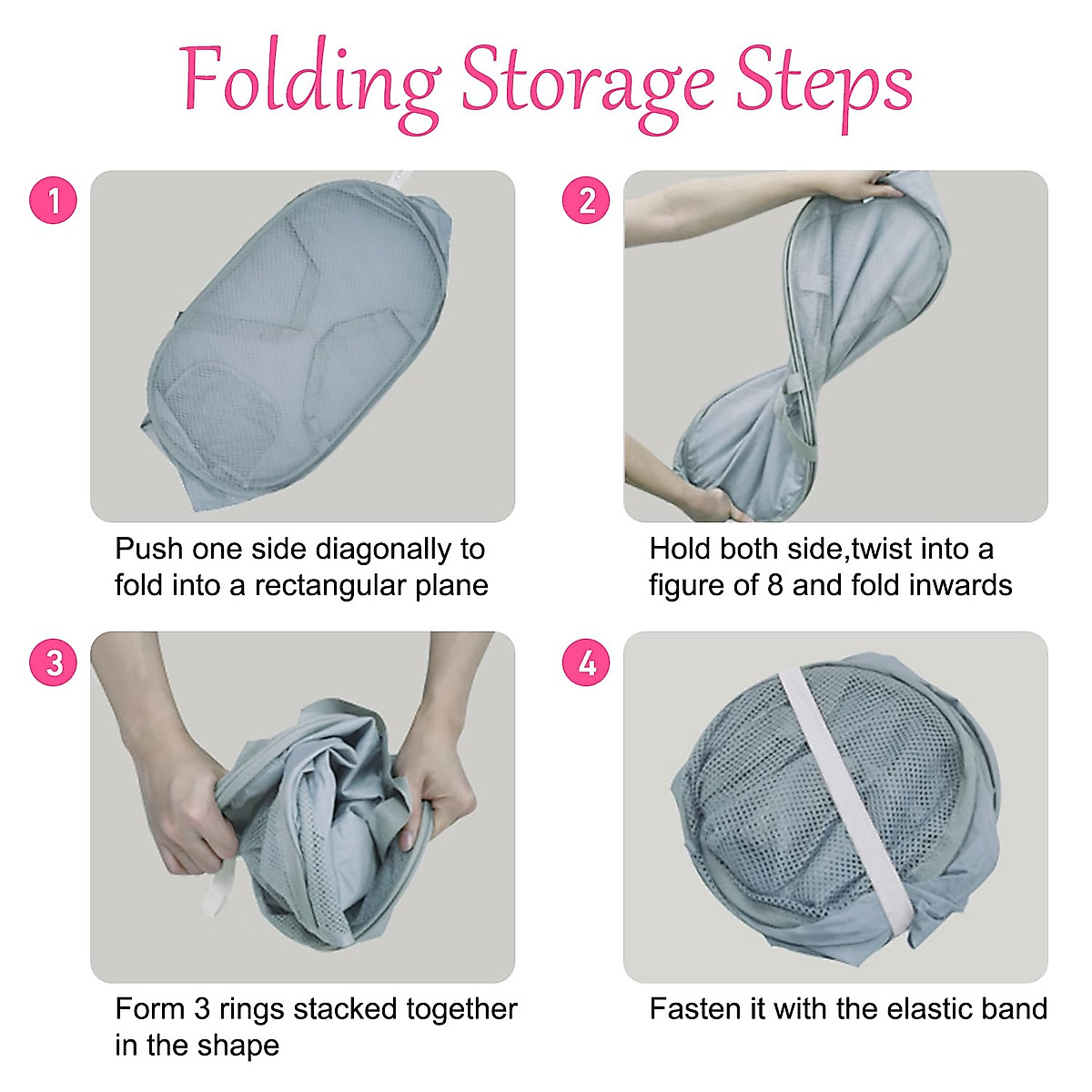 Folding Storage Steps

1

Push one side diagonally to fold into a rectangular plane

2

Hold both side,twist into a figure of 8 and fold inwards

3

Form 3 rings stacked together in the shape

4

Fasten it with the elastic band