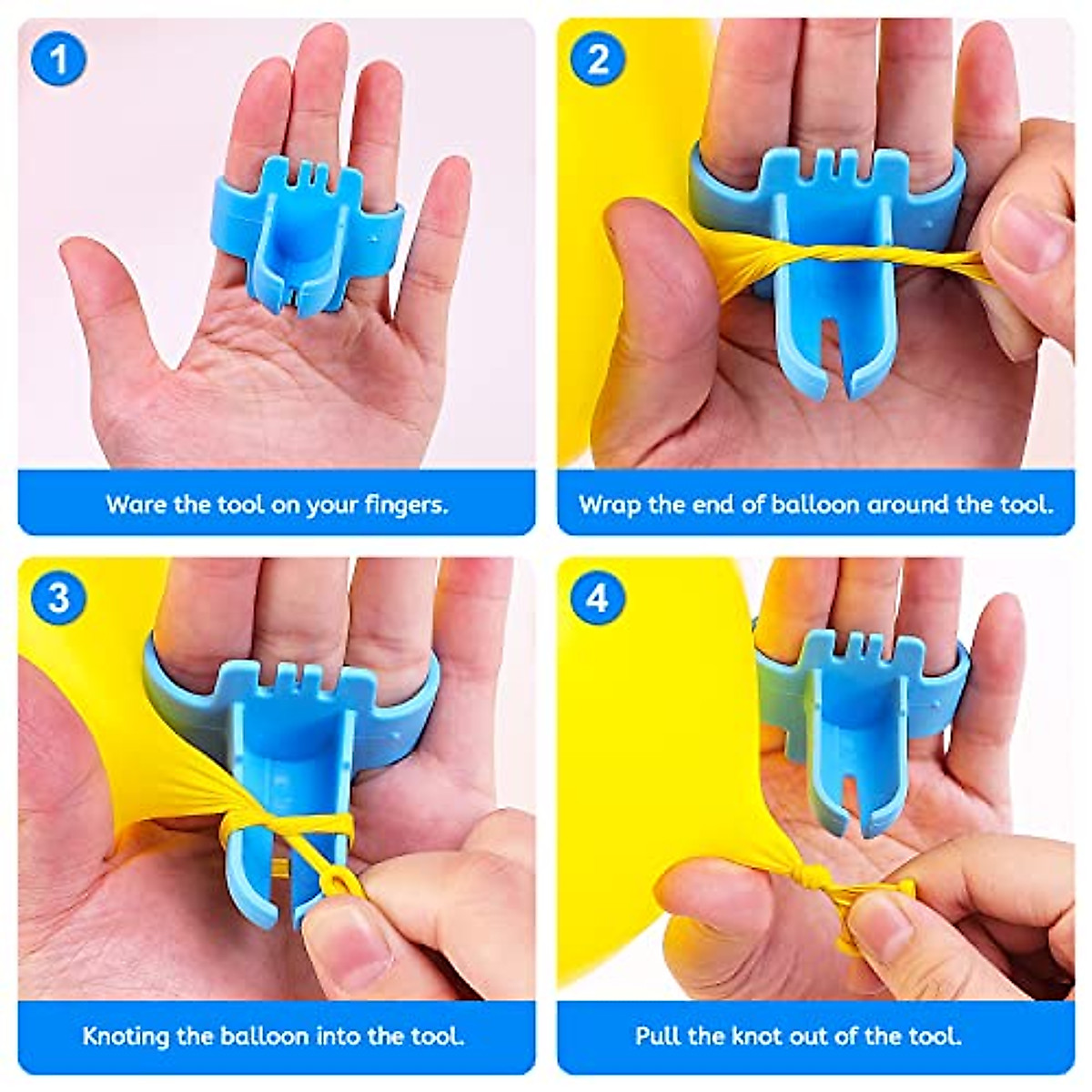 1

Ware the tool on your fingers.

2

Wrap the end of balloon around the tool.

3

Knoting the balloon into the tool.

4

Pull the knot out of the tool.