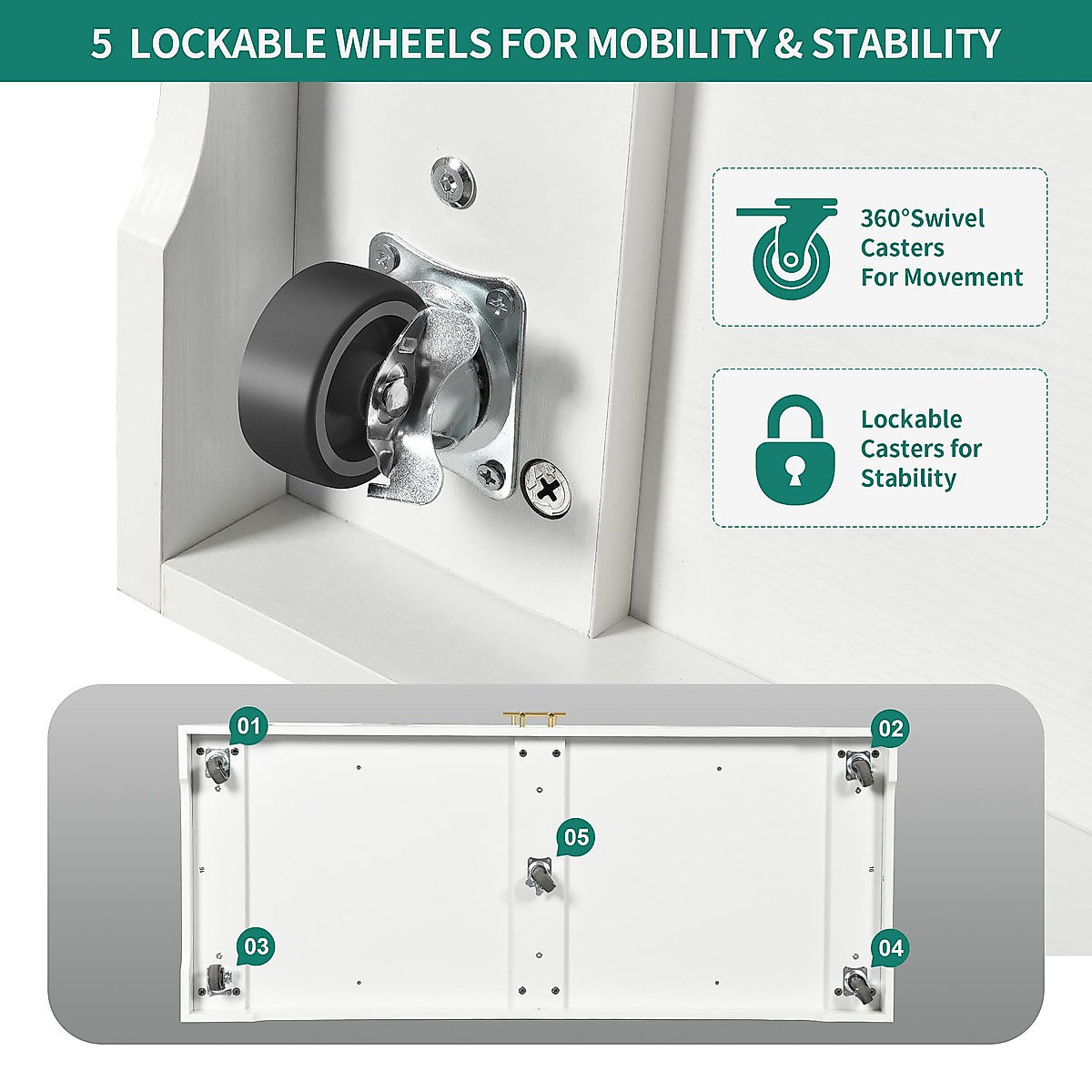 5 LOCKABLE WHEELS FOR MOBILITY & STABILITY

360°Swivel Casters For Movement

Lockable Casters for Stability

01

02

05

03

04