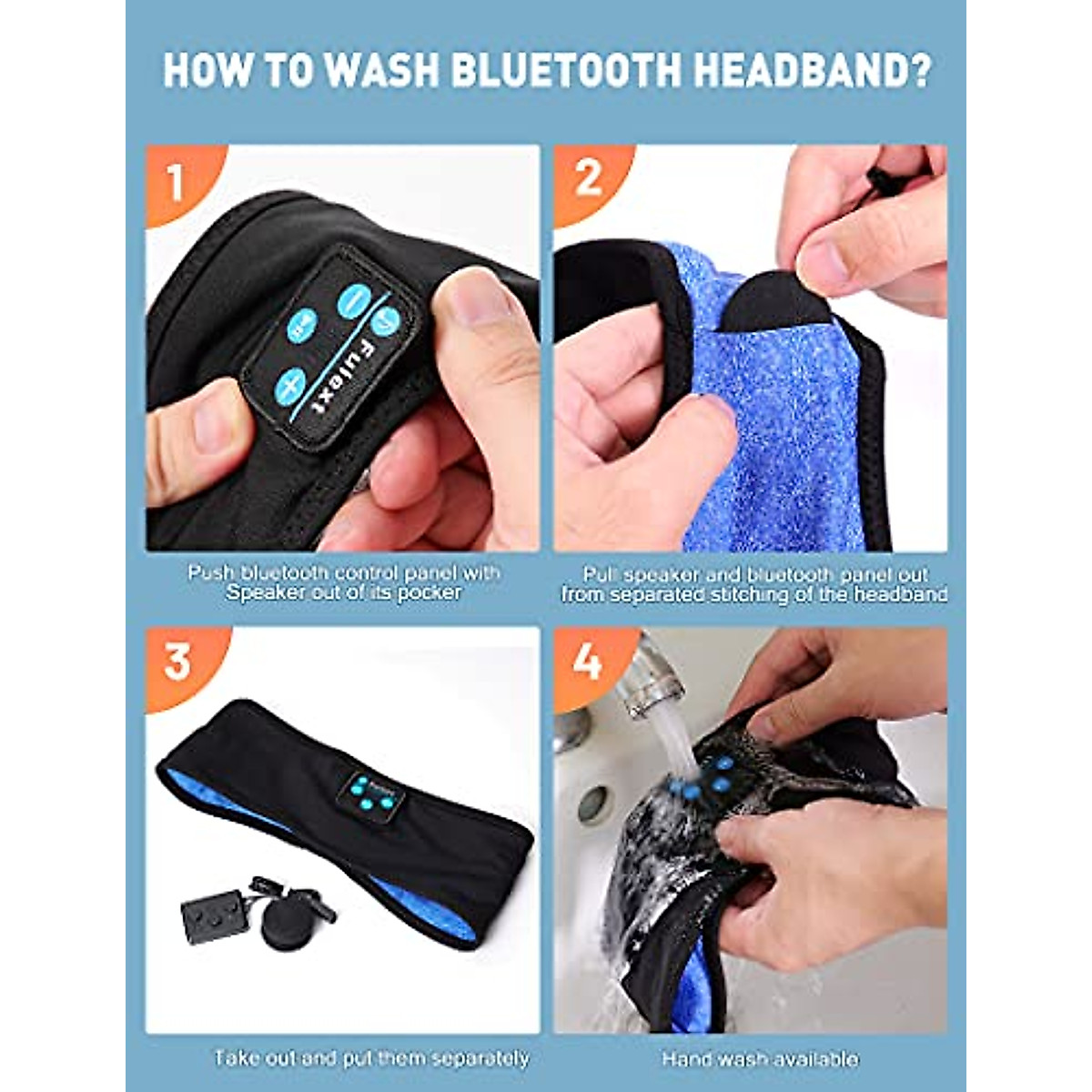 HOW TO WASH BLUETOOTH HEADBAND?

1

Fulext

Push bluetooth control panel with Speaker out of its pocker

2

Pull speaker and bluetooth panel out from separated stitching of the headband

3

Take out and put them separately

4

Hand wash available