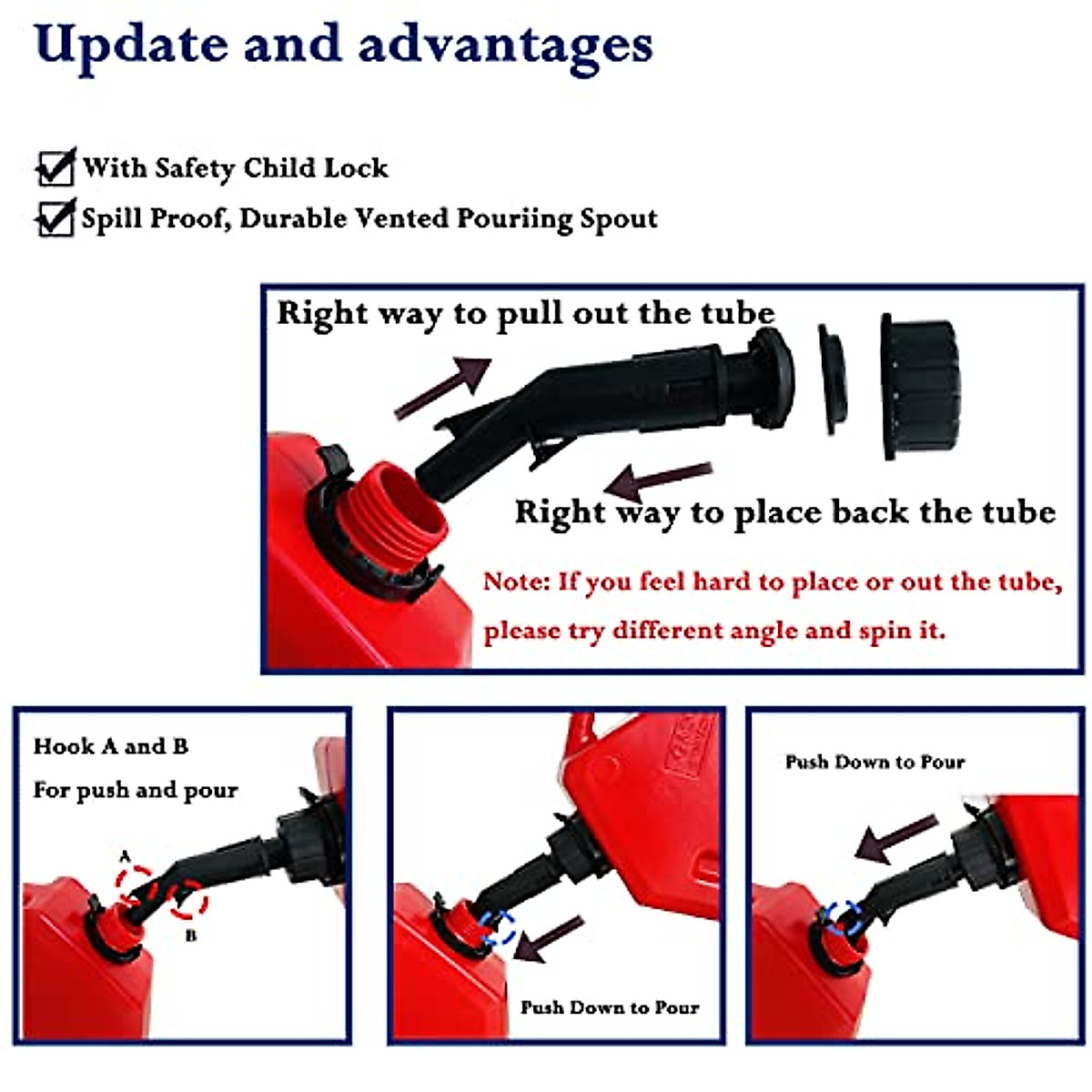 Update and advantages

With Safety Child Lock
Spill Proof, Durable Vented Pouriing Spout

Right way to pull out the tube

Right way to place back the tube

Note: If you feel hard to place or out the tube, please try different angle and spin it.

Hook A and B
For push and pour

A

B

Push Down to Pour

Push Down to Pour