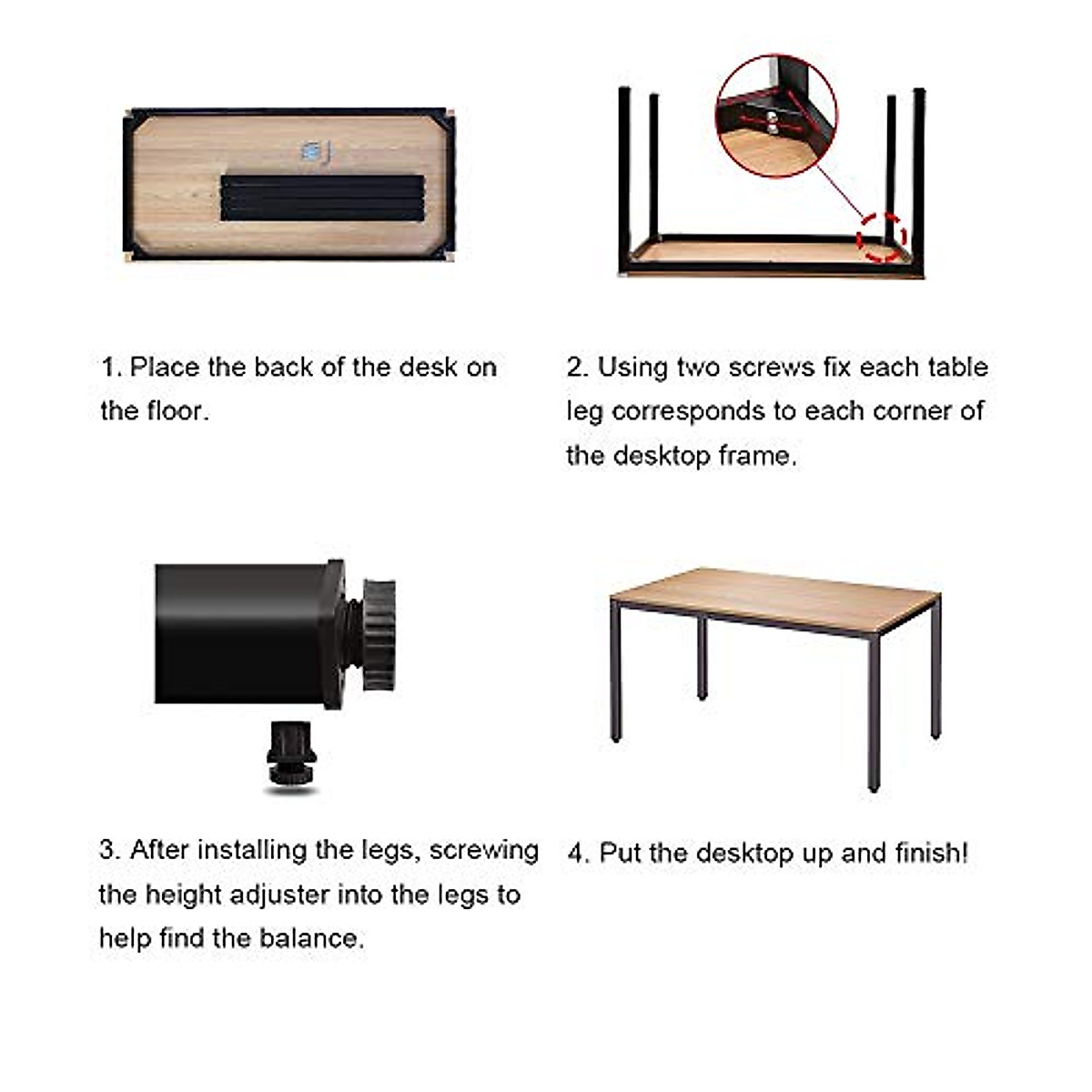 1. Place the back of the desk on the floor.

2. Using two screws fix each table leg corresponds to each corner of the desktop frame.

3. After installing the legs, screwing the height adjuster into the legs to help find the balance.

4. Put the desktop up and finish!