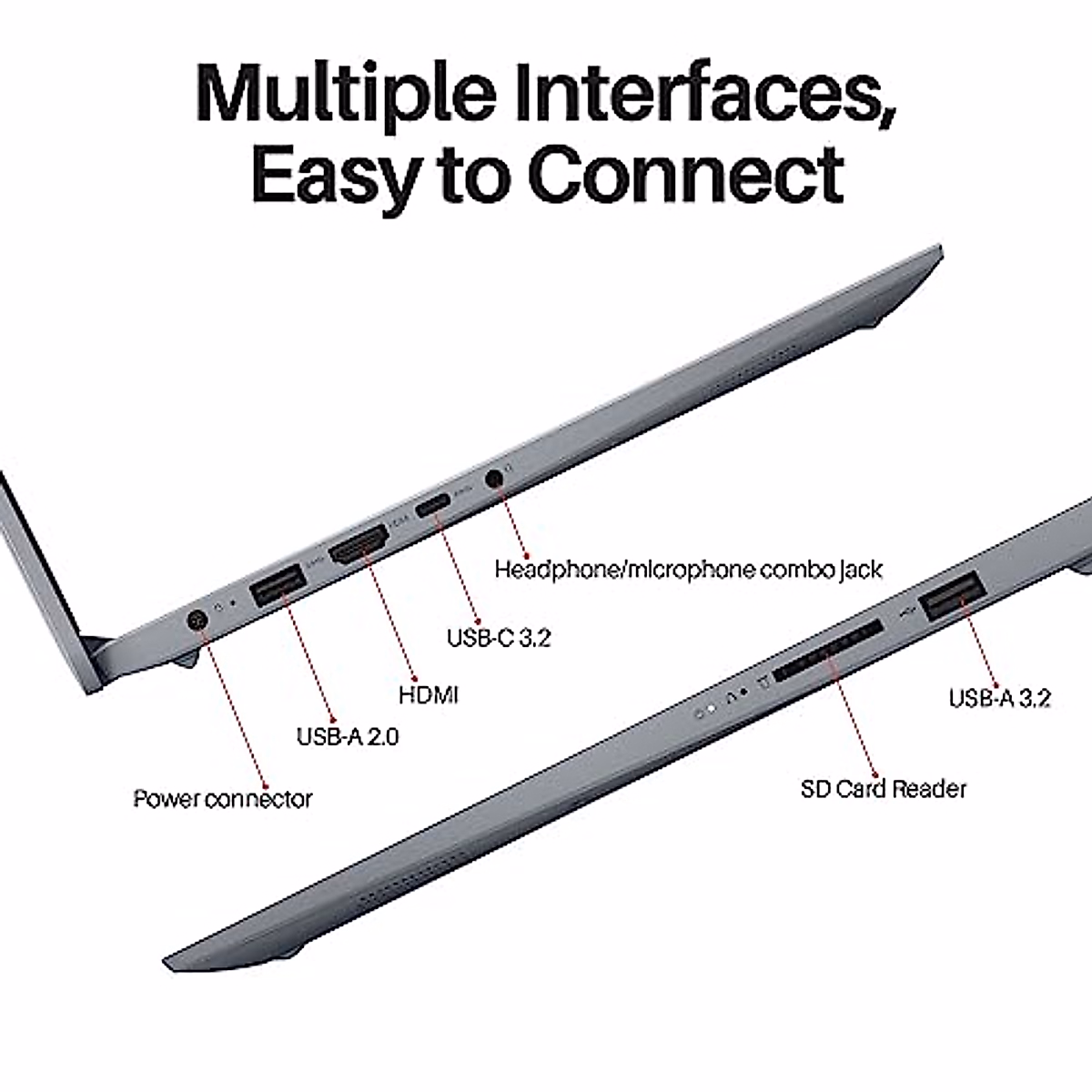 Multiple Interfaces, Easy to Connect

Headphone/microphone combo jack

USB-C 3.2

HDMI

USB-A 2.0

Power connector

USB-A 3.2

SD Card Reader