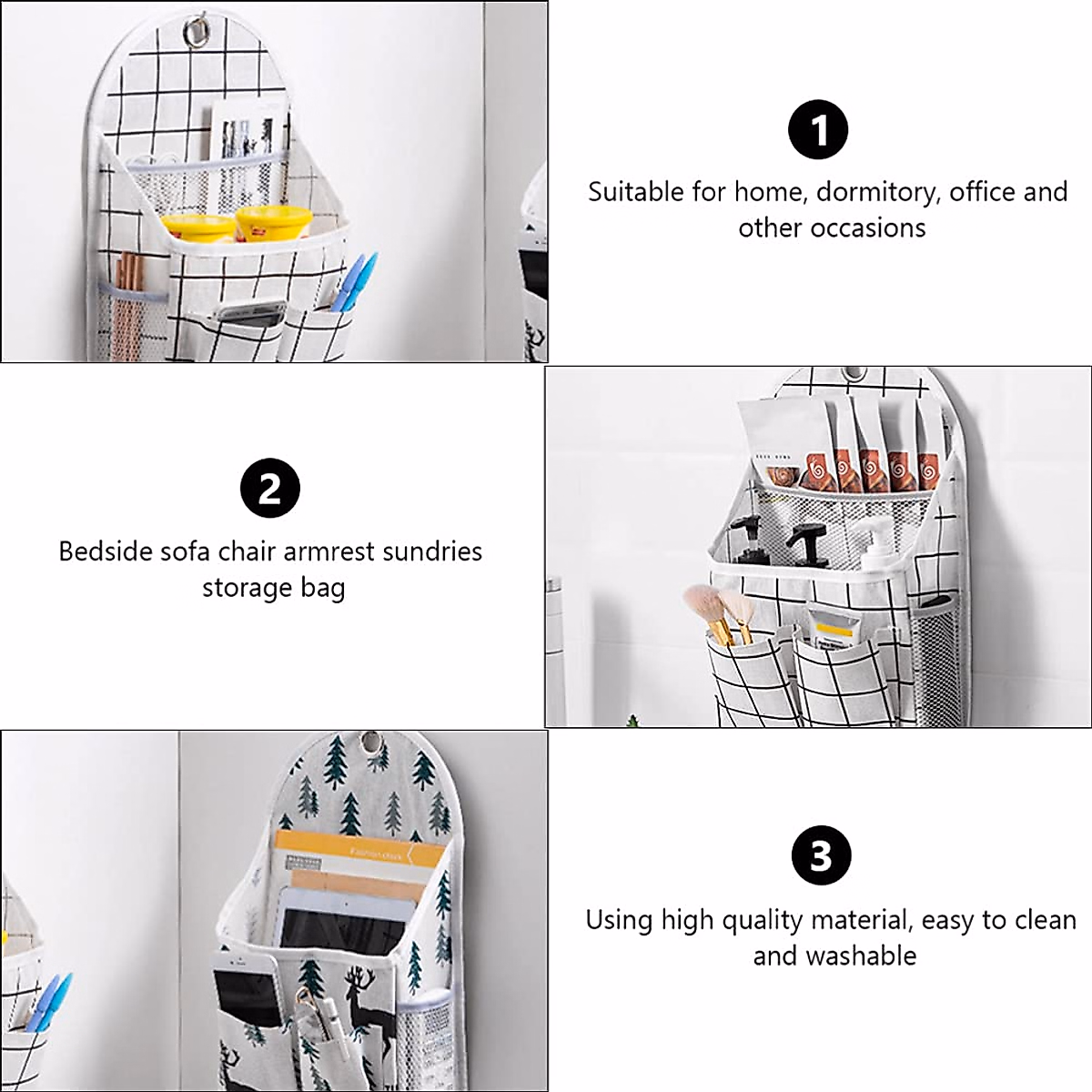 1

Suitable for home, dormitory, office and other occasions

2

Bedside sofa chair armrest sundries storage bag

3

Using high quality material, easy to clean and washable