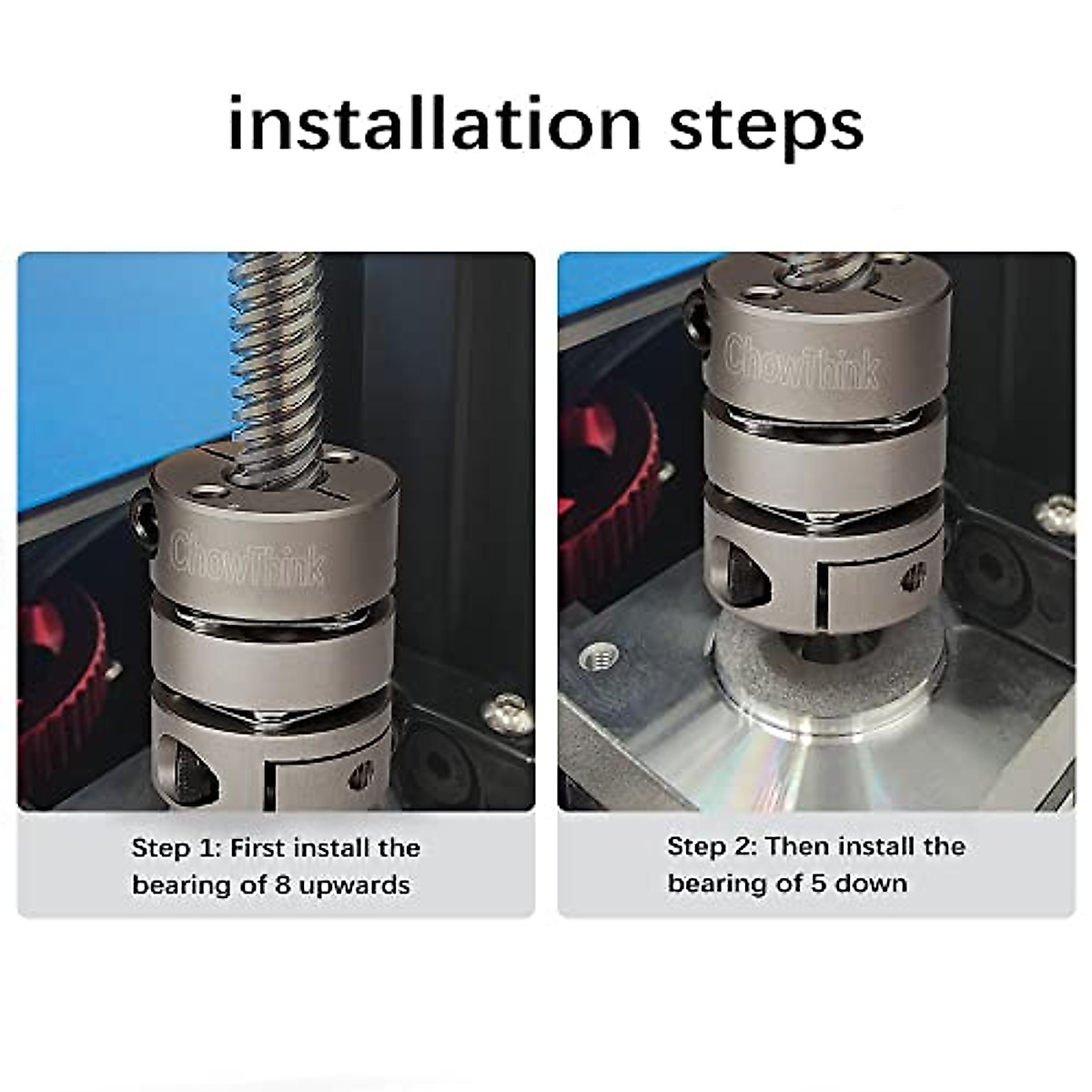 installation steps

ChowThink

Step 1: First install the bearing of 8 upwards

ChowThink

Step 2: Then install the bearing of 5 down