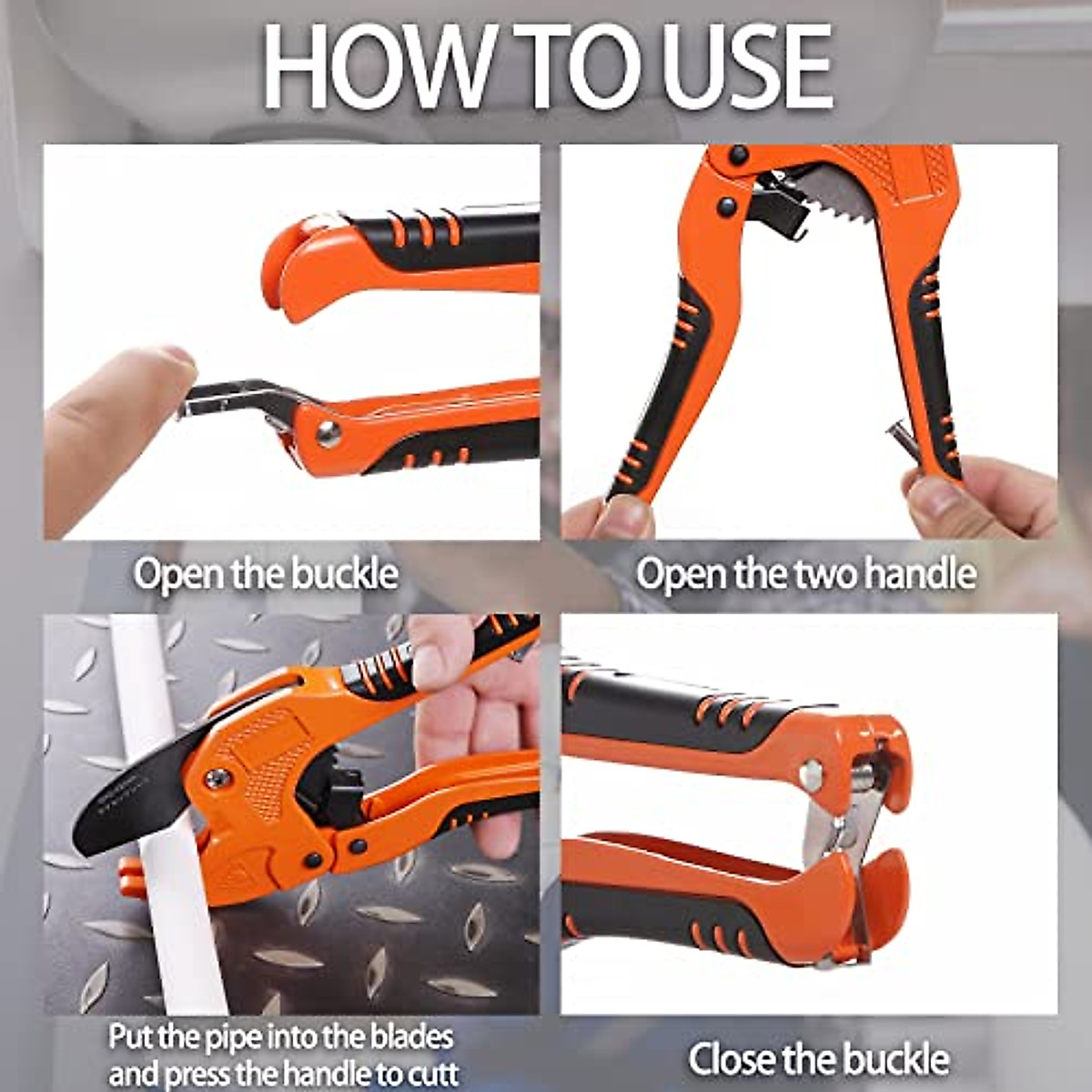 HOW TO USE

Open the buckle

Open the two handle

Put the pipe into the blades and press the handle to cutt

Close the buckle