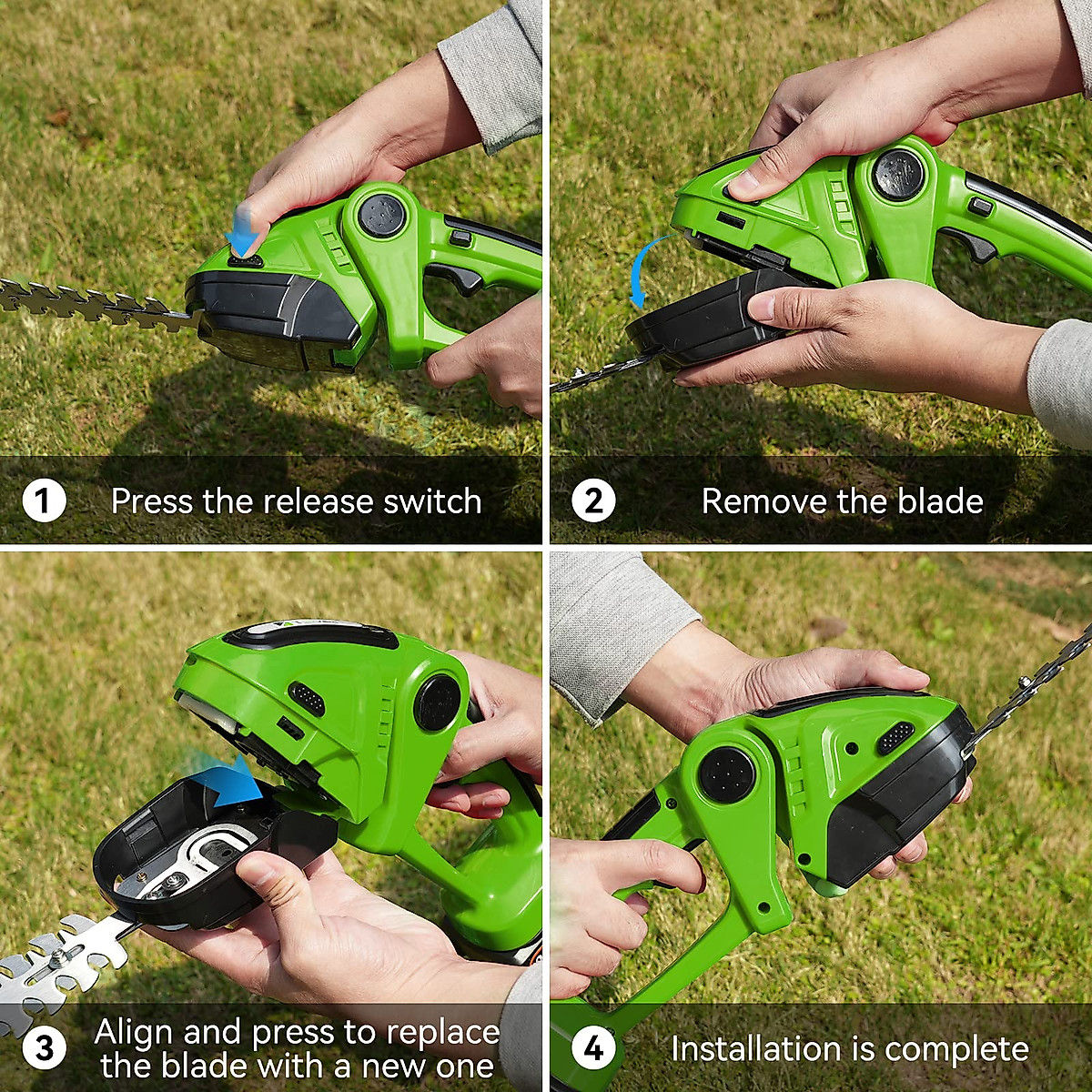 1 Press the release switch

2 Remove the blade

3 Align and press to replace the blade with a new one

4 Installation is complete