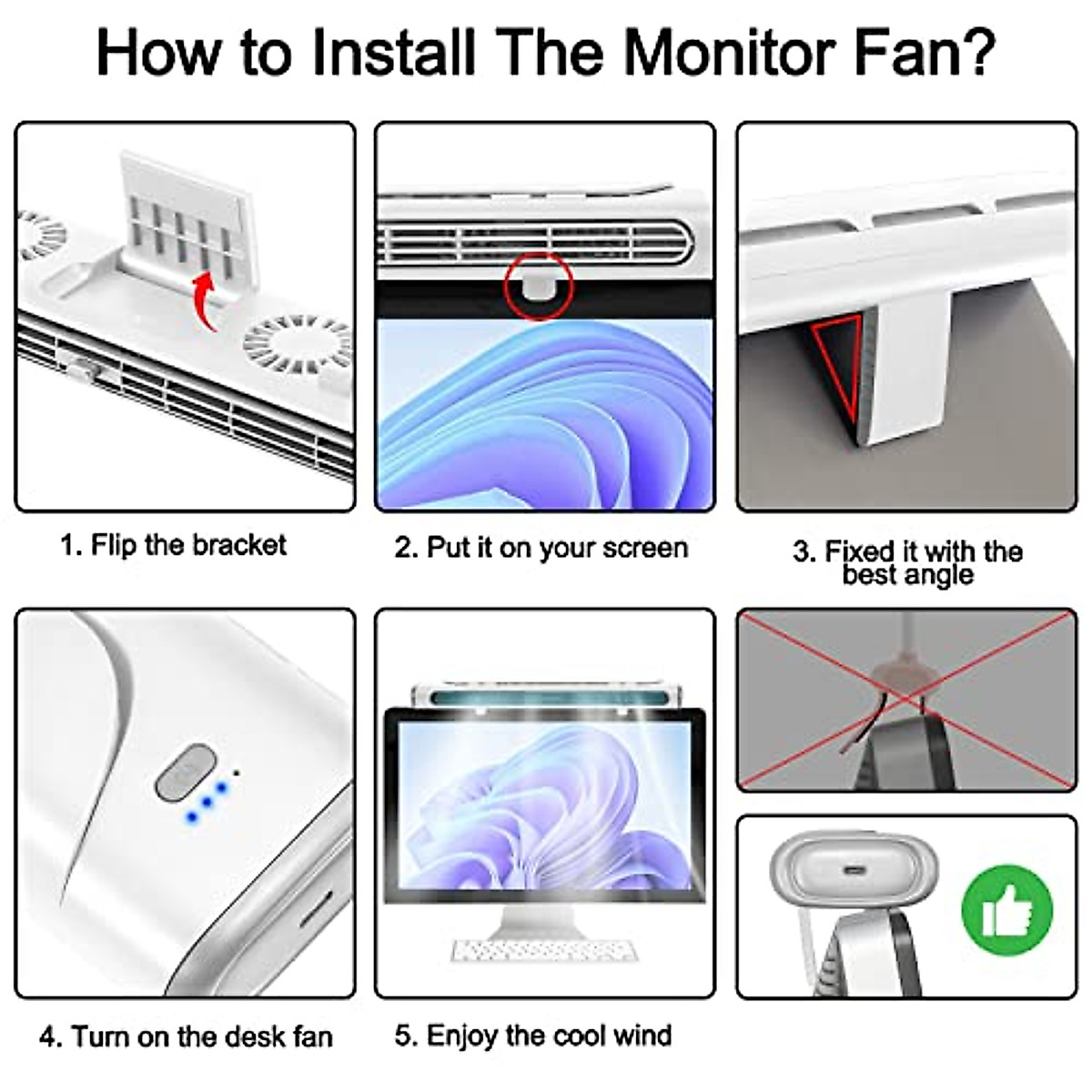 How to Install The Monitor Fan?

1. Flip the bracket

2. Put it on your screen

3. Fixed it with the best angle

4. Turn on the desk fan

5. Enjoy the cool wind