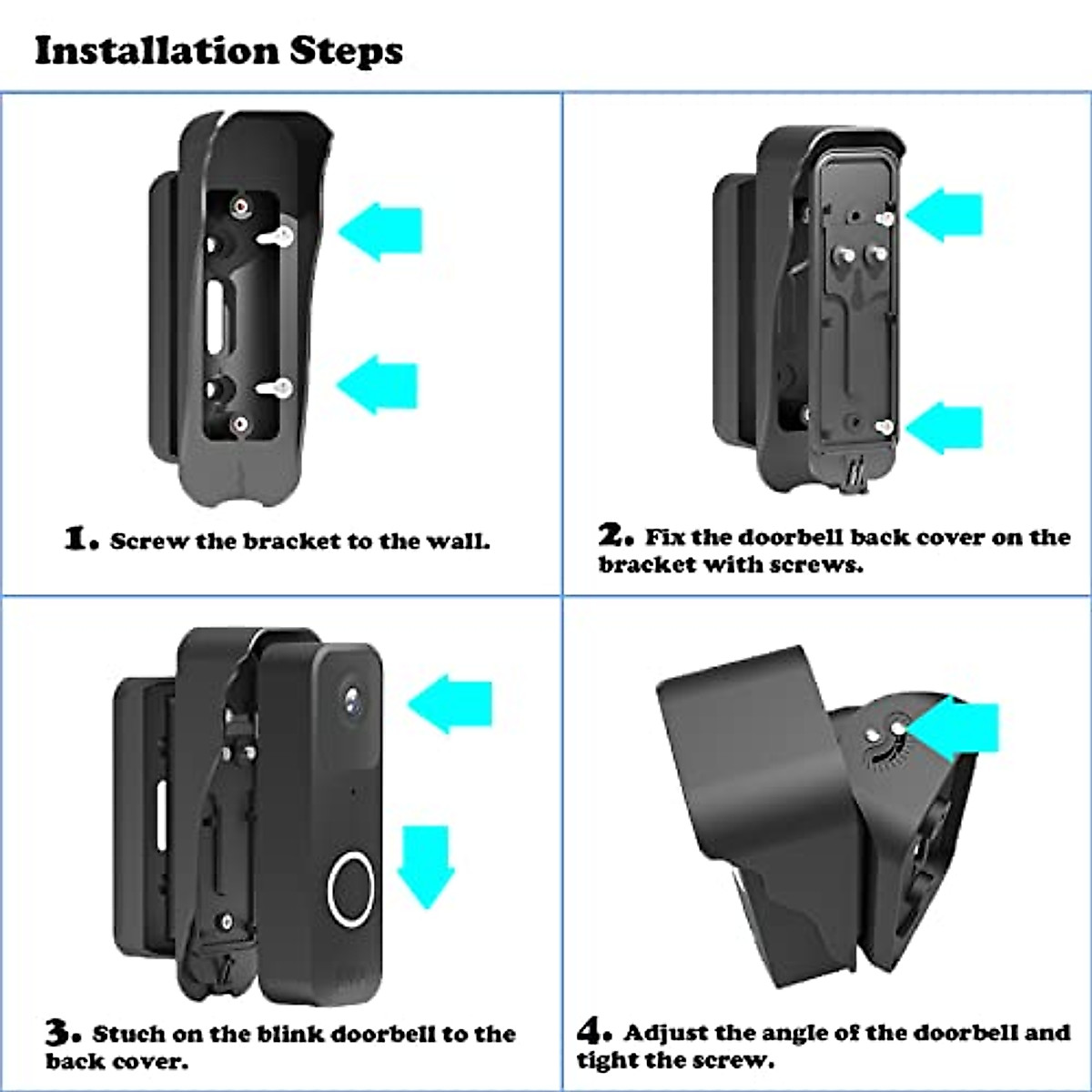 Installation Steps

1. Screw the bracket to the wall.

2. Fix the doorbell back cover on the bracket with screws.

3. Stuch on the blink doorbell to the back cover.

4. Adjust the angle of the doorbell and tight the screw.