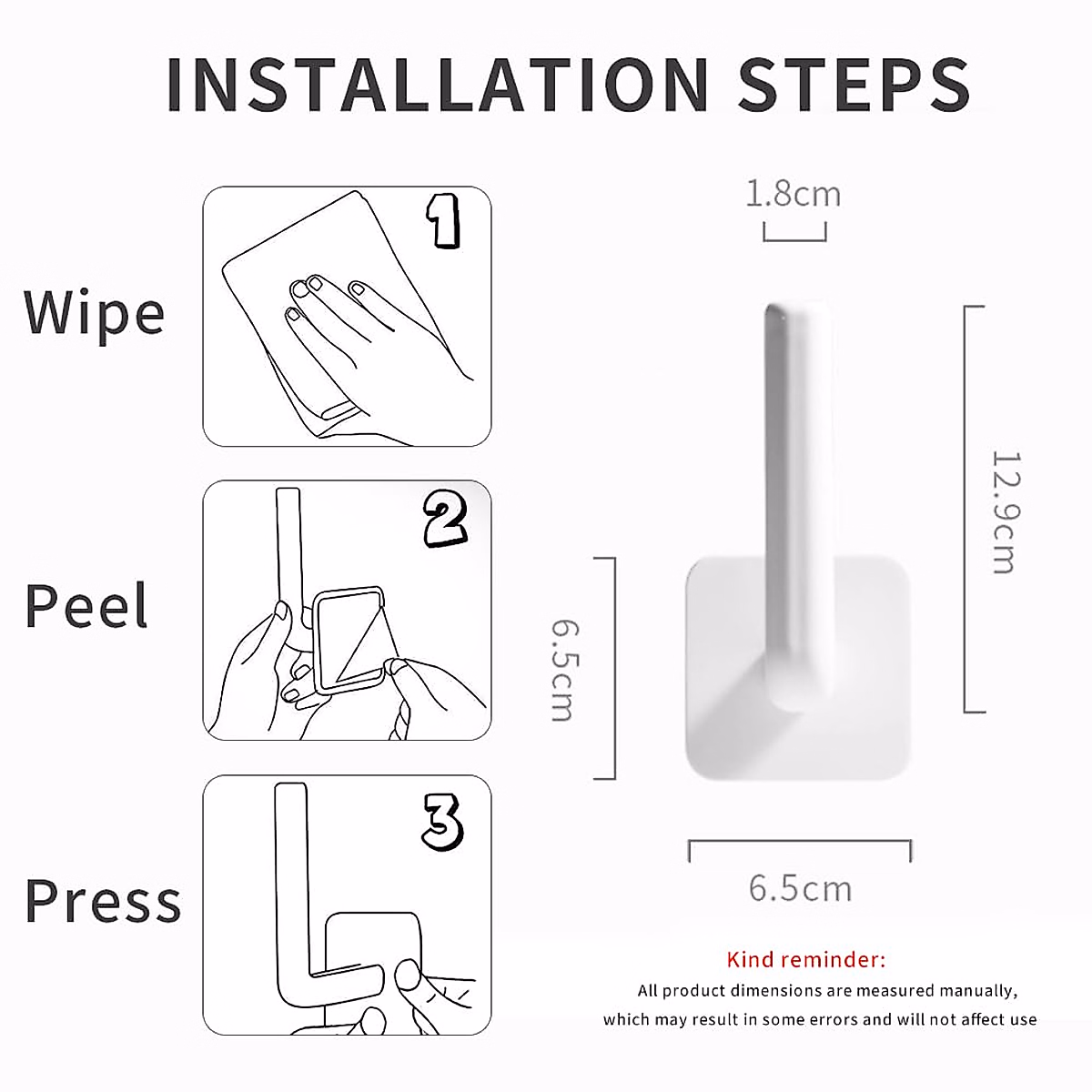 INSTALLATION STEPS

Wipe

1

Peel

2

Press

3

1.8cm

12.9cm

6.5cm

6.5cm

Kind reminder:
All product dimensions are measured manually, which may result in some errors and will not affect use