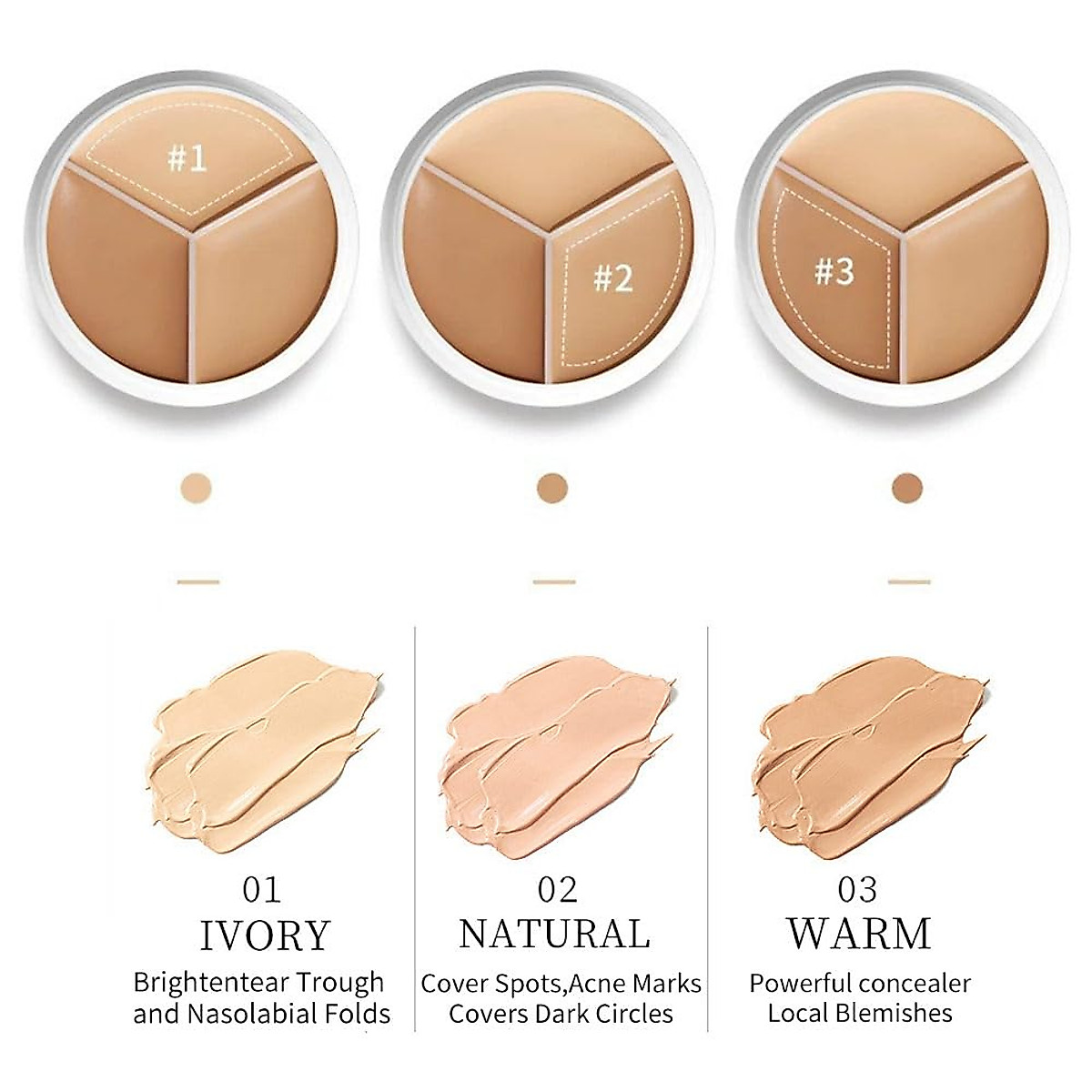 #1

#2

#3

01
IVORY
Brightentear Trough and Nasolabial Folds

02
NATURAL
Cover Spots,Acne Marks Covers Dark Circles

03
WARM
Powerful concealer Local Blemishes