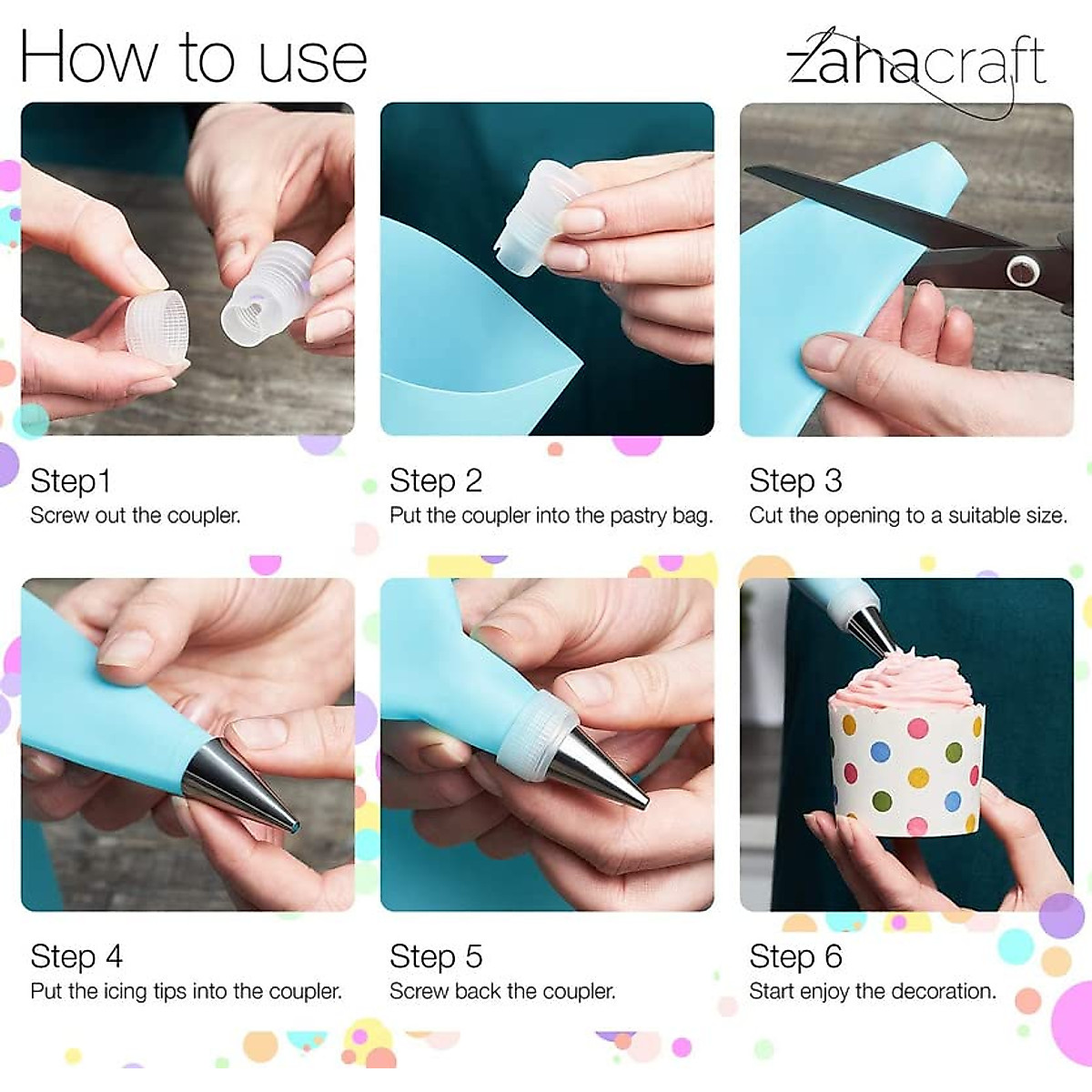 How to use

zahacraft

Step1
Screw out the coupler.

Step 2
Put the coupler into the pastry bag.

Step 3
Cut the opening to a suitable size.

Step 4
Put the icing tips into the coupler.

Step 5
Screw back the coupler.

Step 6
Start enjoy the decoration.