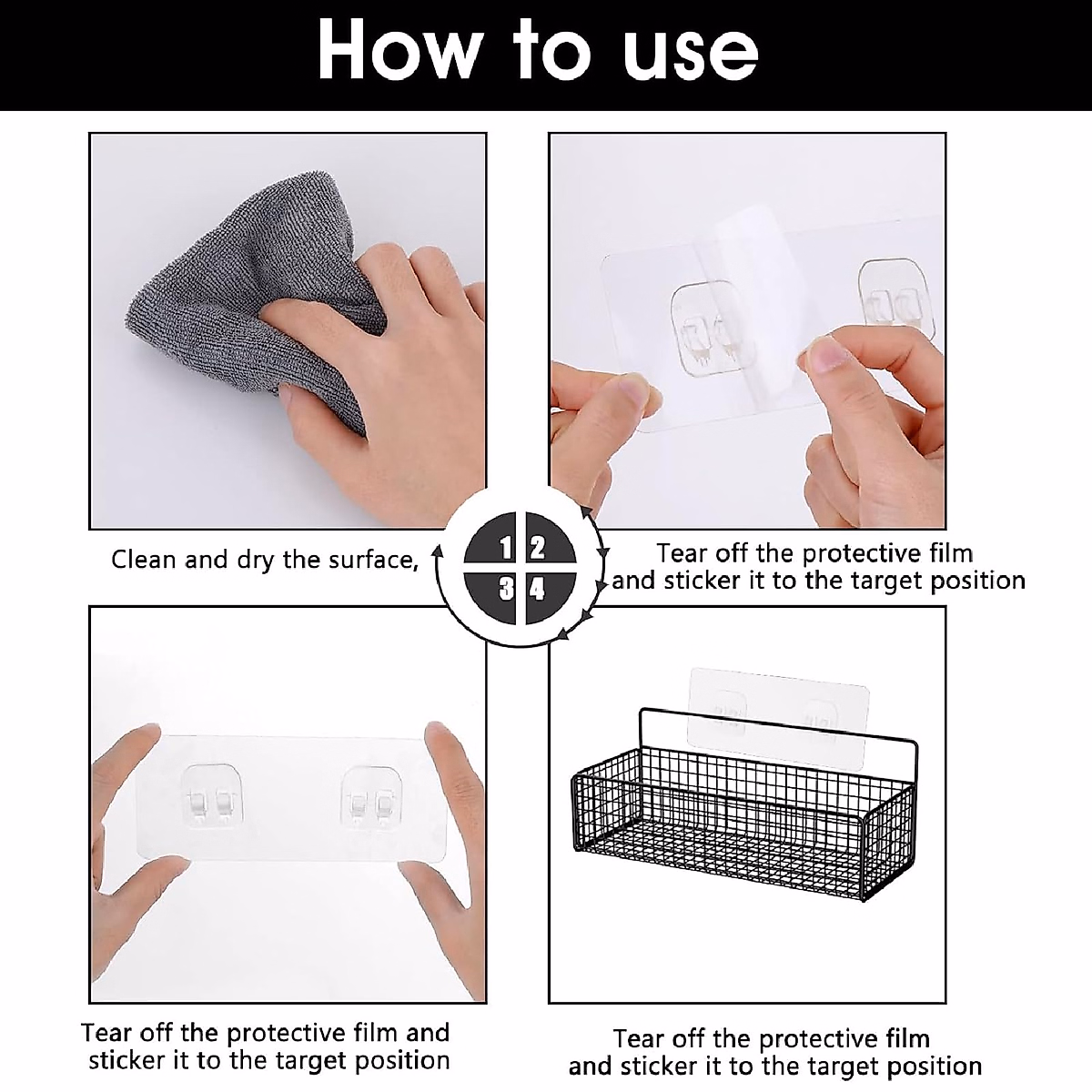 How to use

Clean and dry the surface,

1 2
3 4

Tear off the protective film and sticker it to the target position

Tear off the protective film and sticker it to the target position

Tear off the protective film and sticker it to the target position