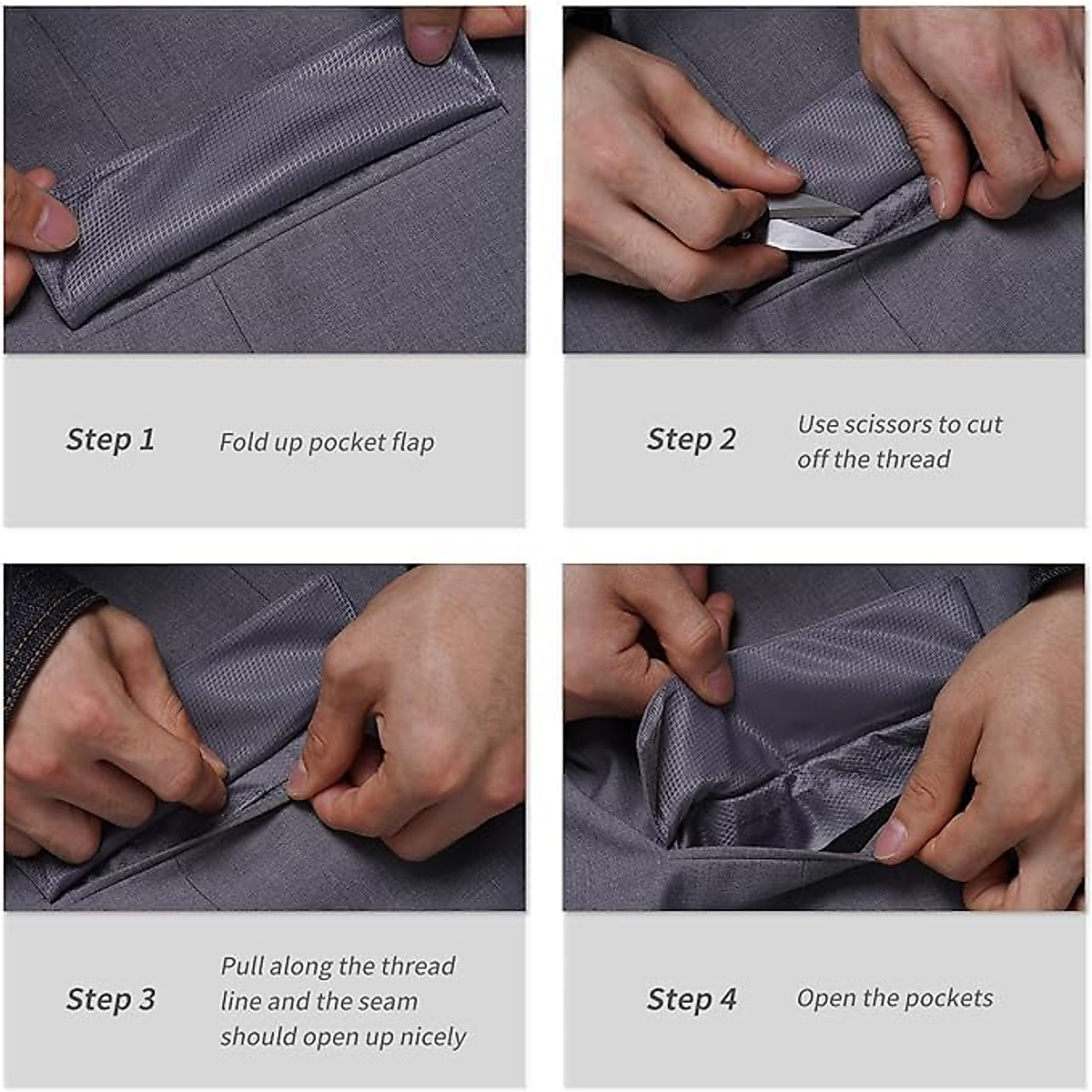 Step 1 Fold up pocket flap

Step 2 Use scissors to cut off the thread

Step 3 Pull along the thread line and the seam should open up nicely

Step 4 Open the pockets