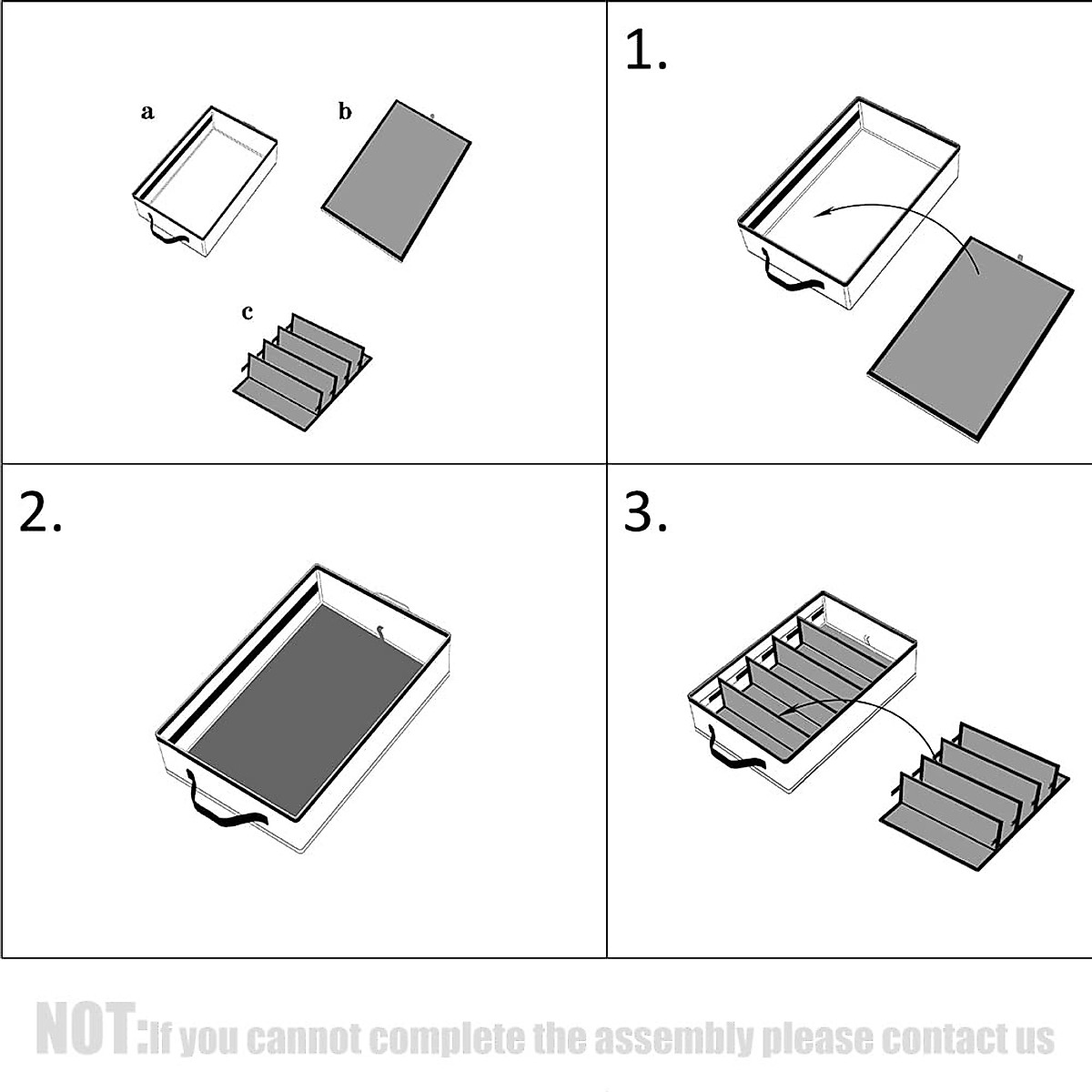 a

b

c

1.

2.

3.

NOT:If you cannot complete the assembly please contact us