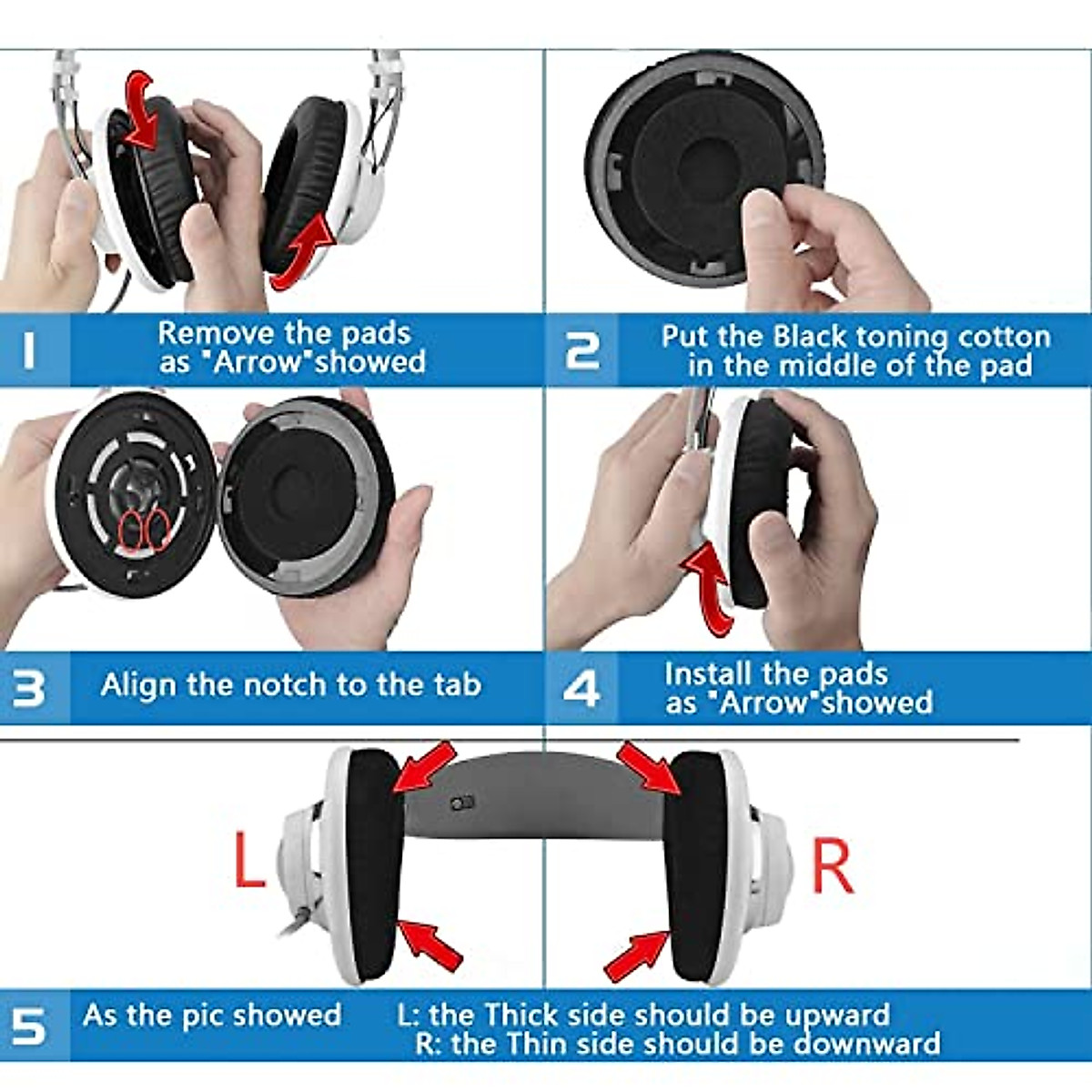 1 Remove the pads as "Arrow"showed

2 Put the Black toning cotton in the middle of the pad

3 Align the notch to the tab

4 Install the pads as "Arrow"showed

L

R

5 As the pic showed L: the Thick side should be upward R: the Thin side should be downward