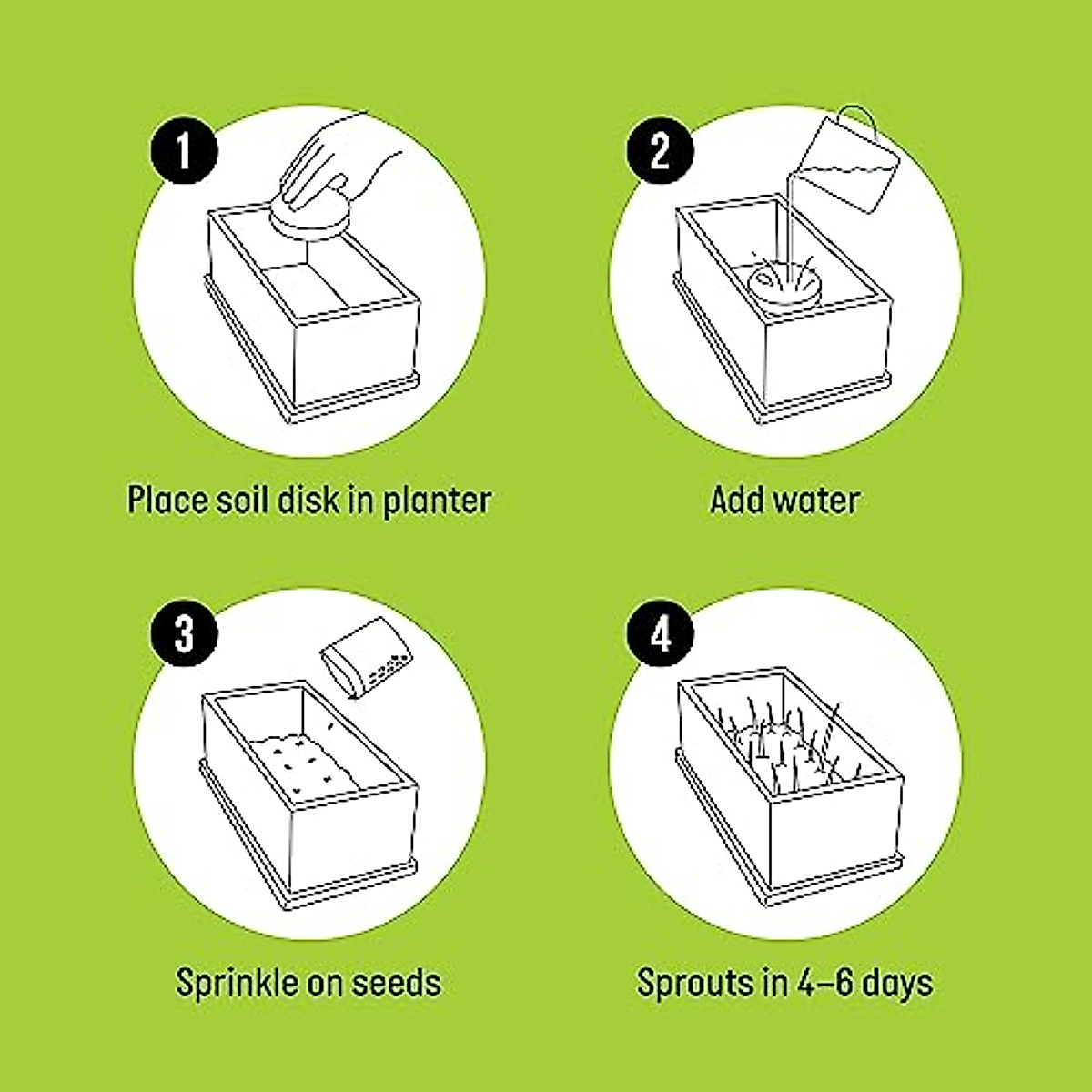 1

Place soil disk in planter

2

Add water

3

Sprinkle on seeds

4

Sprouts in 4–6 days