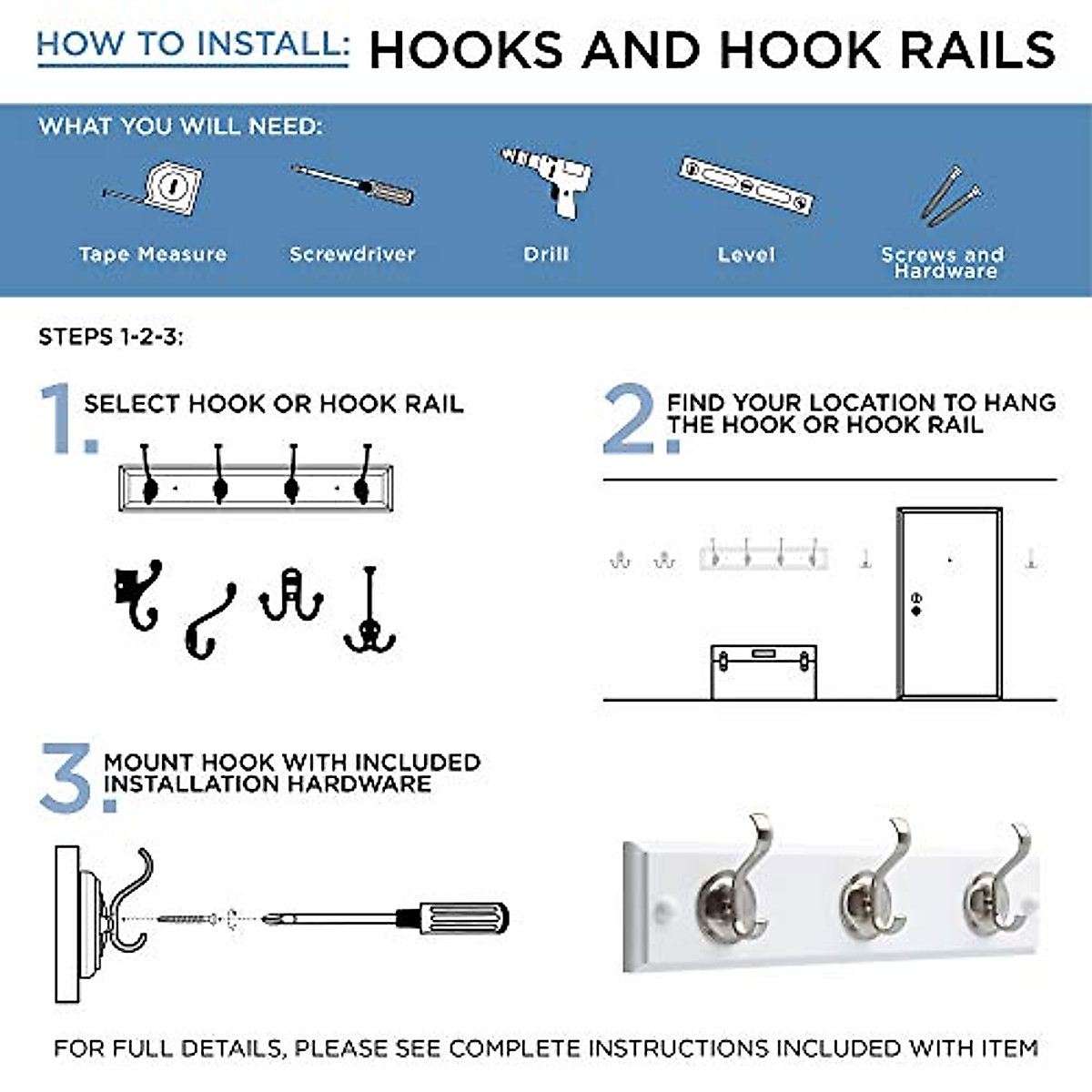 HOW TO INSTALL: HOOKS AND HOOK RAILS

WHAT YOU WILL NEED:

Tape Measure

Screwdriver

Drill

Level

Screws and Hardware

STEPS 1-2-3:

1. SELECT HOOK OR HOOK RAIL

2. FIND YOUR LOCATION TO HANG THE HOOK OR HOOK RAIL

3. MOUNT HOOK WITH INCLUDED INSTALLATION HARDWARE

FOR FULL DETAILS, PLEASE SEE COMPLETE INSTRUCTIONS INCLUDED WITH ITEM