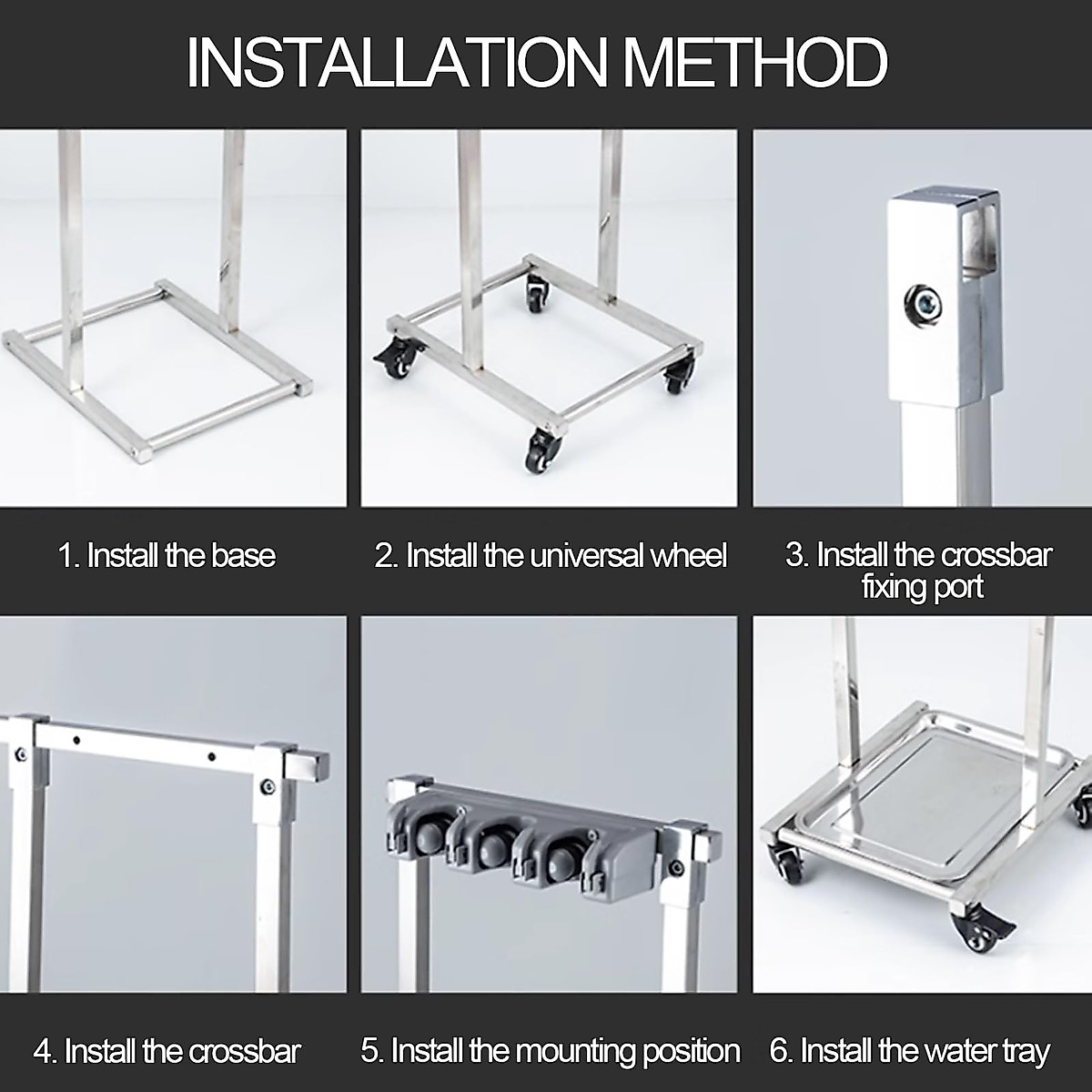 INSTALLATION METHOD

1. Install the base

2. Install the universal wheel

3. Install the crossbar fixing port

4. Install the crossbar

5. Install the mounting position

6. Install the water tray