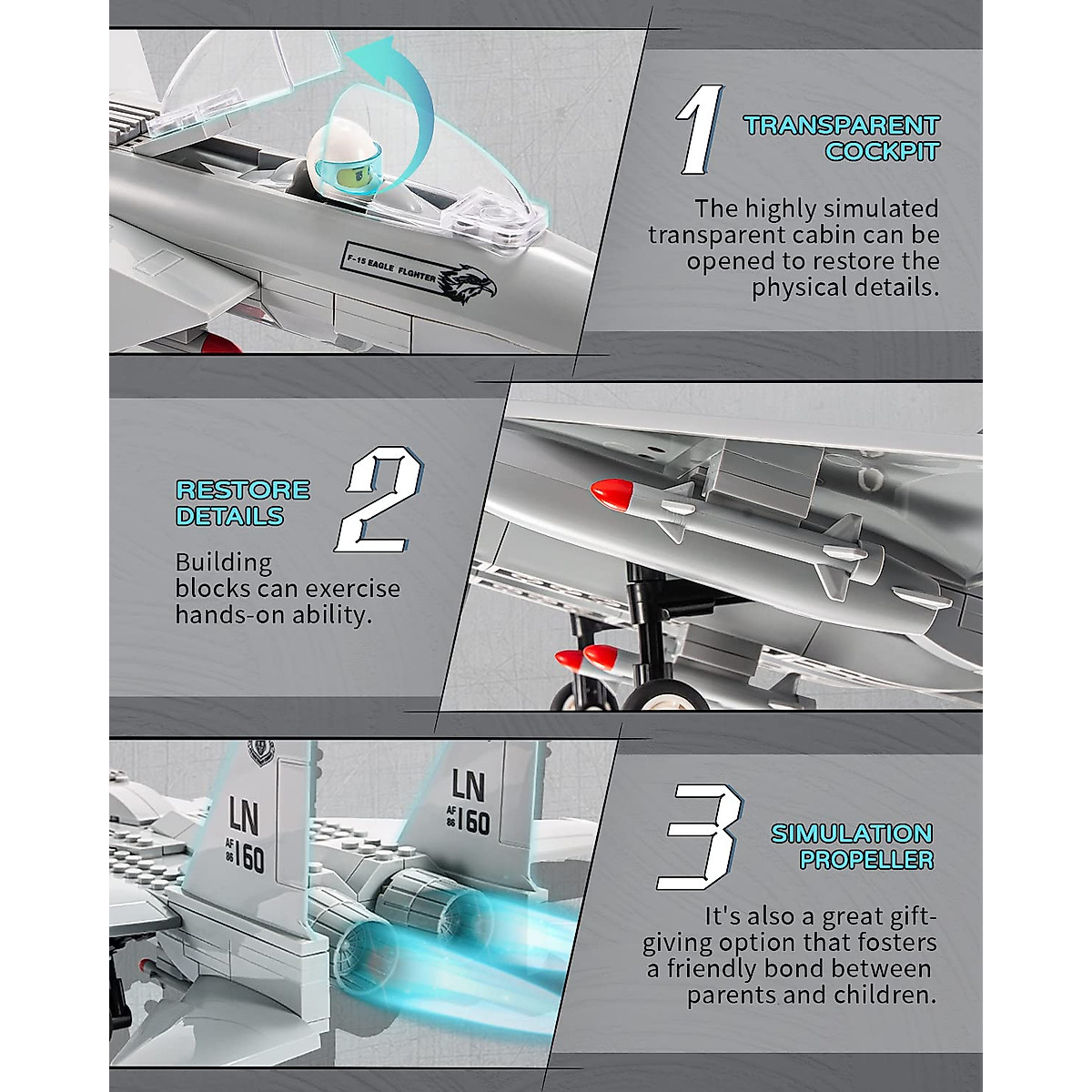 F-15 EAGLE FLGHTER

1

TRANSPARENT COCKPIT

The highly simulated transparent cabin can be opened to restore the physical details.

RESTORE DETAILS

2

Building blocks can exercise hands-on ability.

LN AF 86 160

LN AF 86 160

3

SIMULATION PROPELLER

It's also a great gift-giving option that fosters a friendly bond between parents and children.