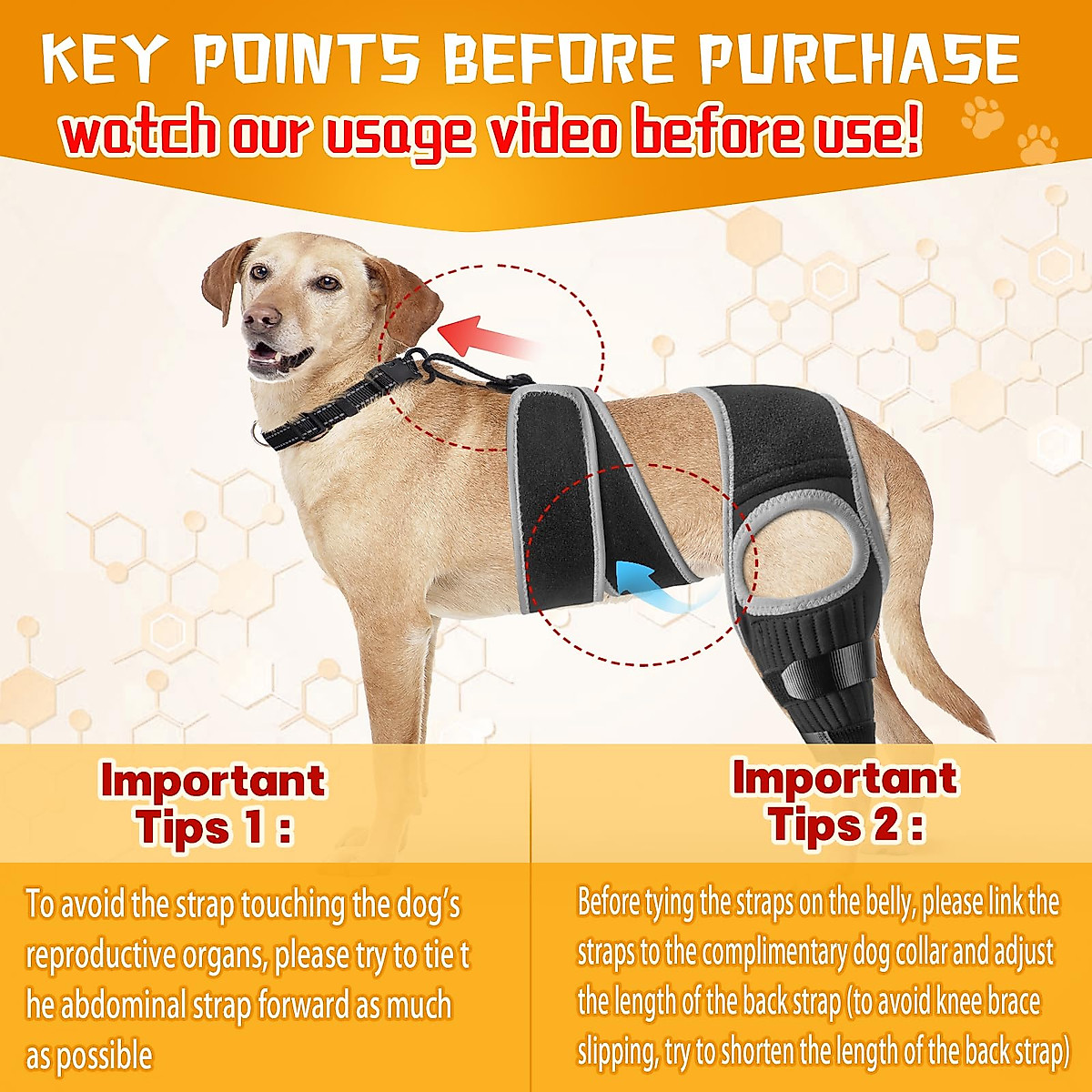 KEY POINTS BEFORE PURCHASE
watch our usage video before use!

Important Tips 1 :

To avoid the strap touching the dog's reproductive organs, please try to tie t he abdominal strap forward as much as possible

Important Tips 2 :

Before tying the straps on the belly, please link the straps to the complimentary dog collar and adjust the length of the back strap (to avoid knee brace slipping, try to shorten the length of the back strap)