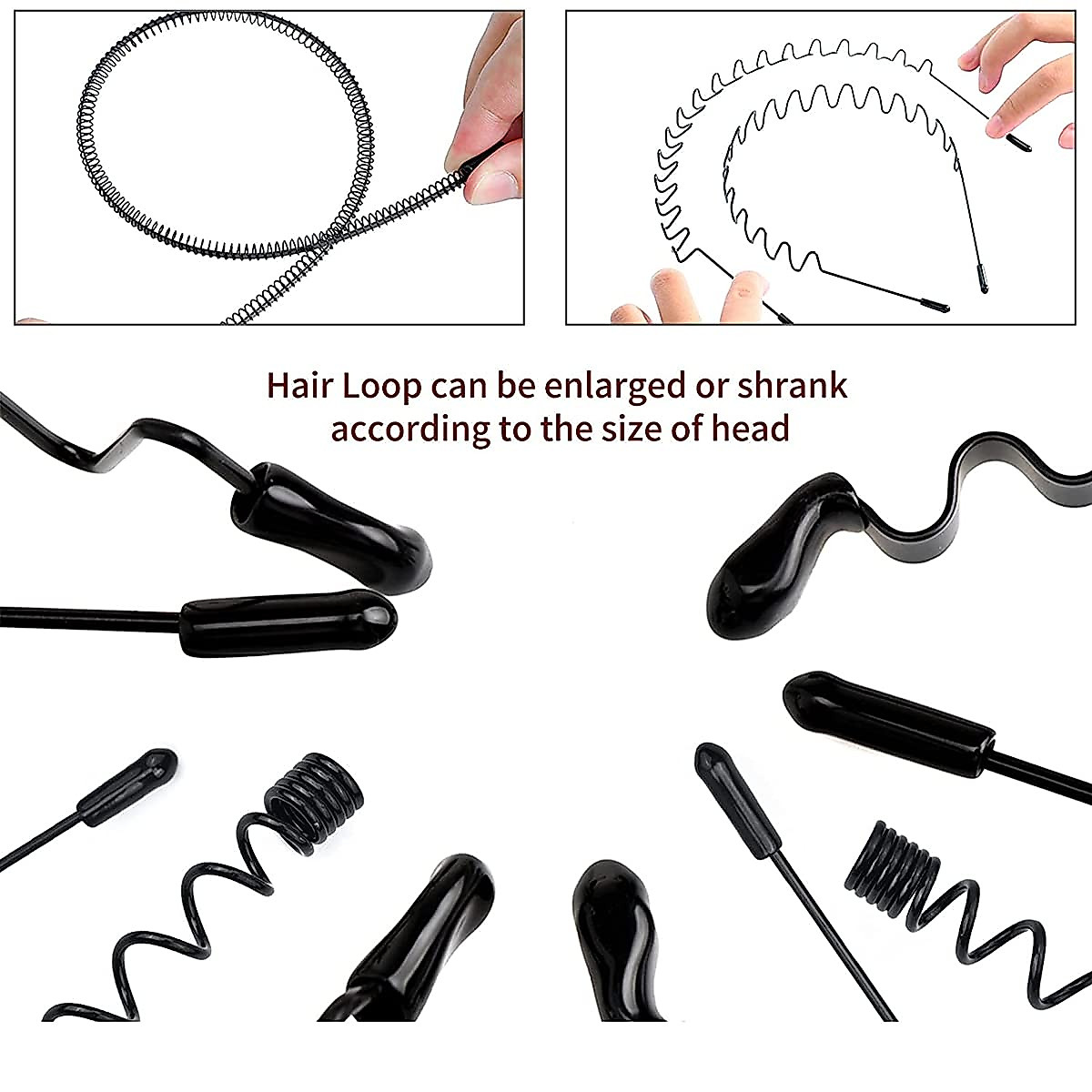 Hair Loop can be enlarged or shrank according to the size of head