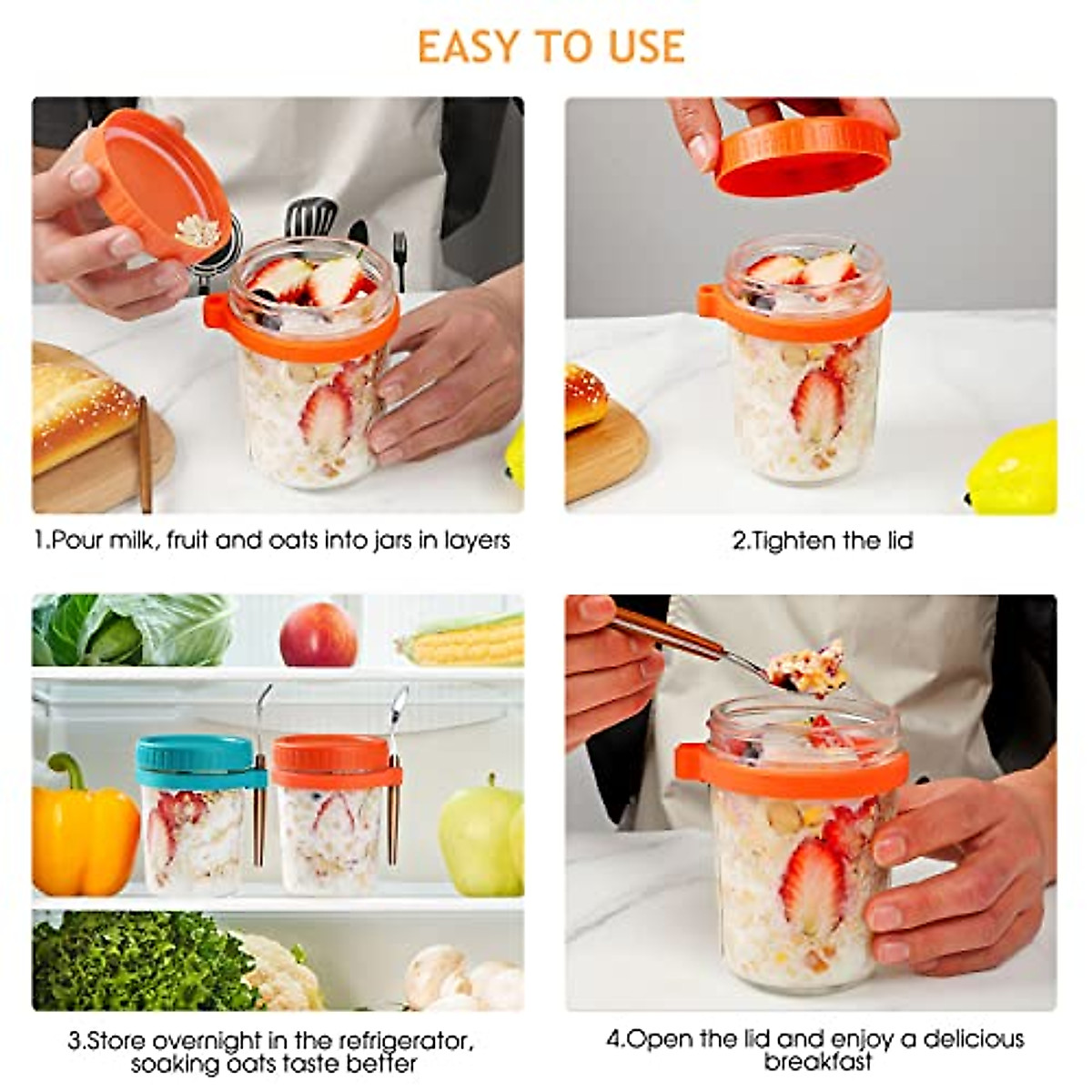 EASY TO USE

1.Pour milk, fruit and oats into jars in layers

2.Tighten the lid

3.Store overnight in the refrigerator, soaking oats taste better

4.Open the lid and enjoy a delicious breakfast