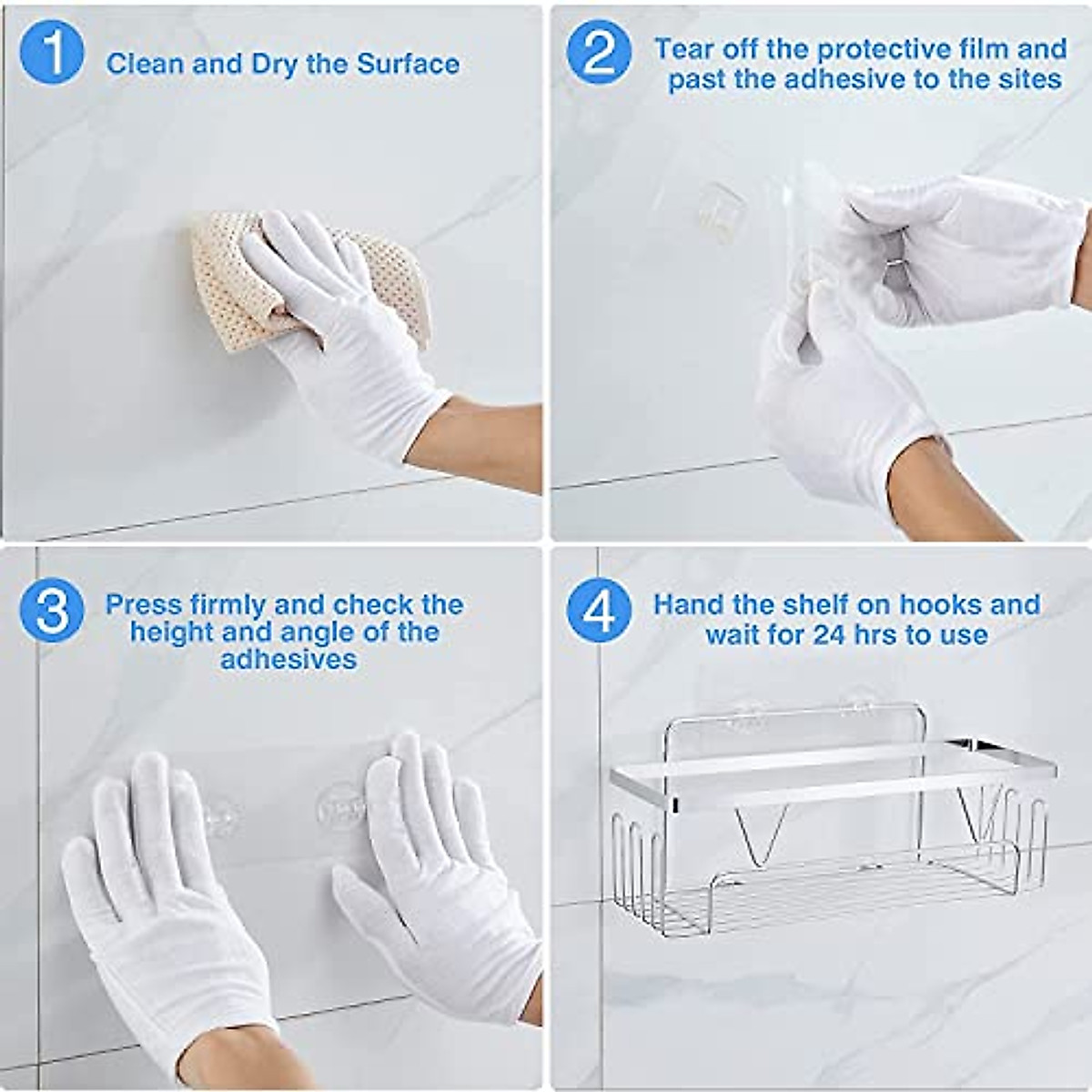 1 Clean and Dry the Surface

2 Tear off the protective film and past the adhesive to the sites

3 Press firmly and check the height and angle of the adhesives

4 Hand the shelf on hooks and wait for 24 hrs to use