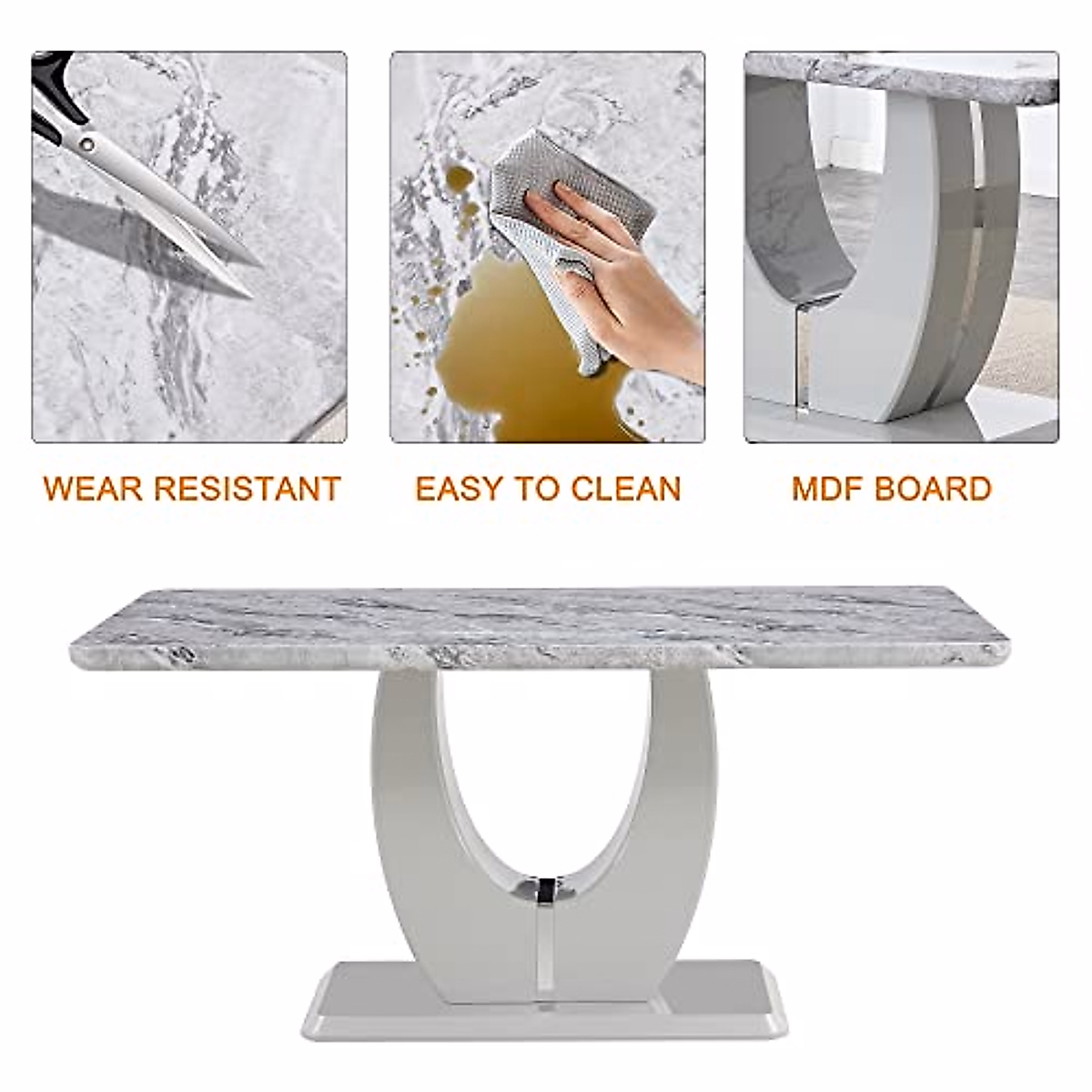 WEAR RESISTANT

EASY TO CLEAN

MDF BOARD