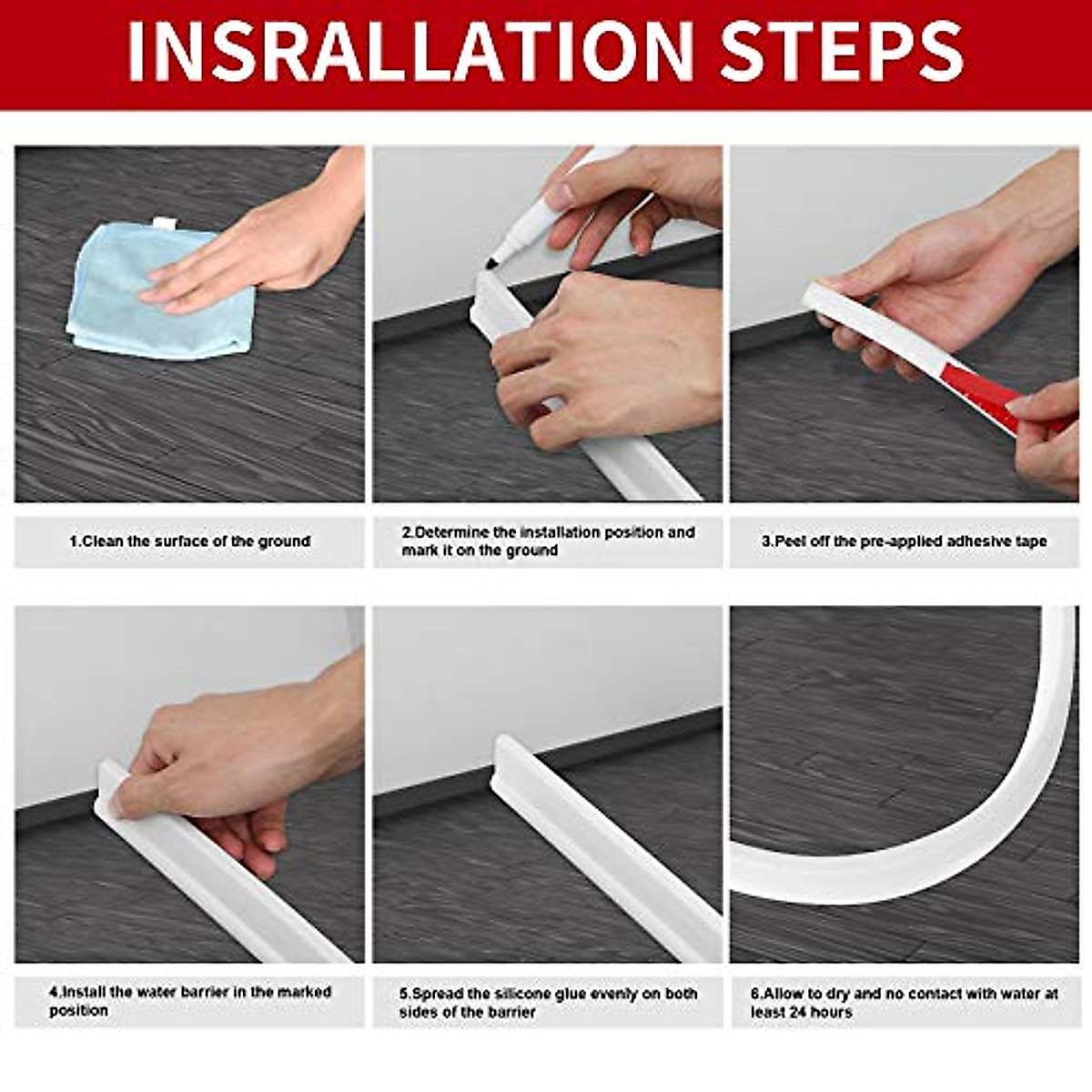 INSRALLATION STEPS

1.Clean the surface of the ground

2.Determine the installation position and mark it on the ground

3.Peel off the pre-applied adhesive tape

4.Install the water barrier in the marked position

5.Spread the silicone glue evenly on both sides of the barrier

6.Allow to dry and no contact with water at least 24 hours