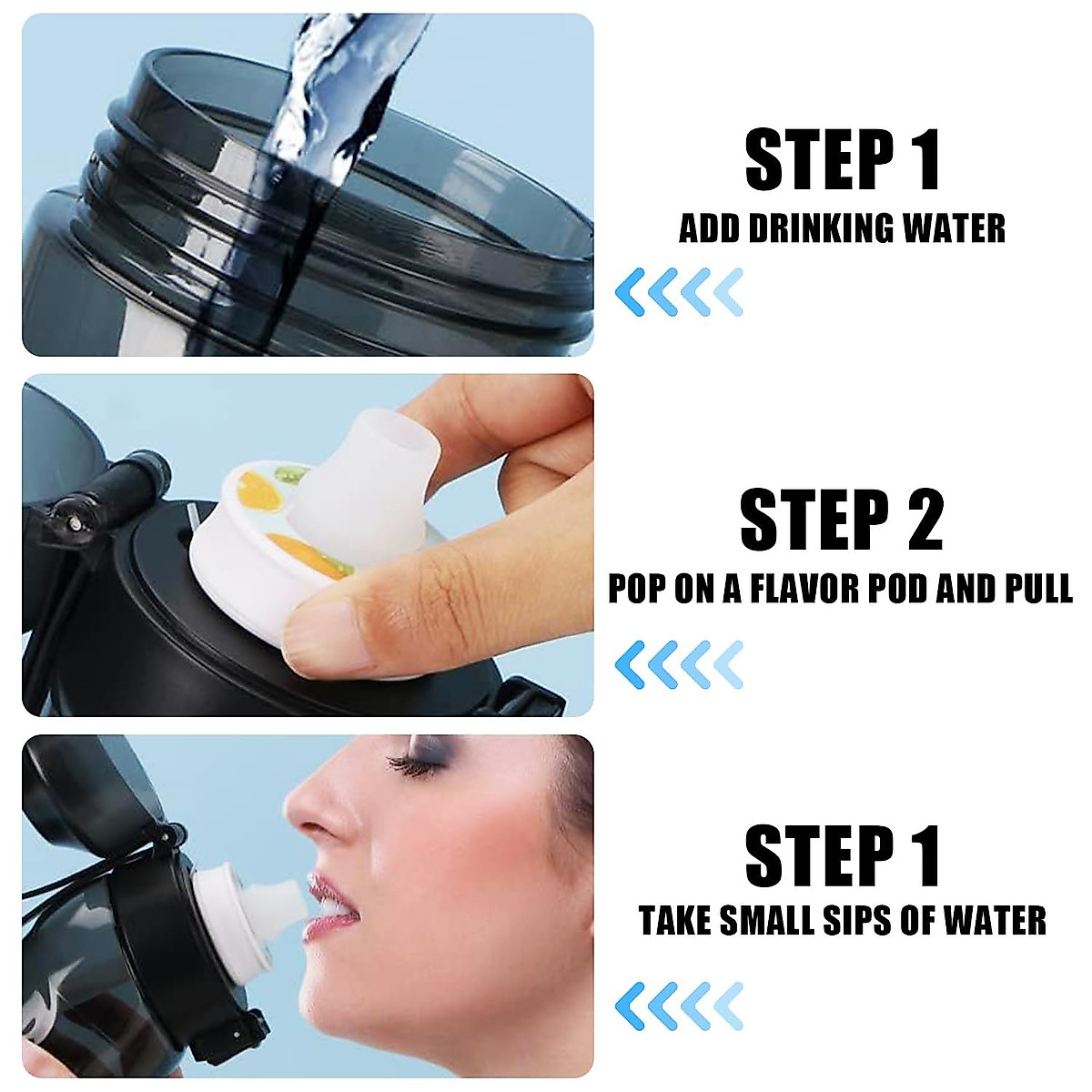 STEP 1
ADD DRINKING WATER

STEP 2
POP ON A FLAVOR POD AND PULL

STEP 1
TAKE SMALL SIPS OF WATER