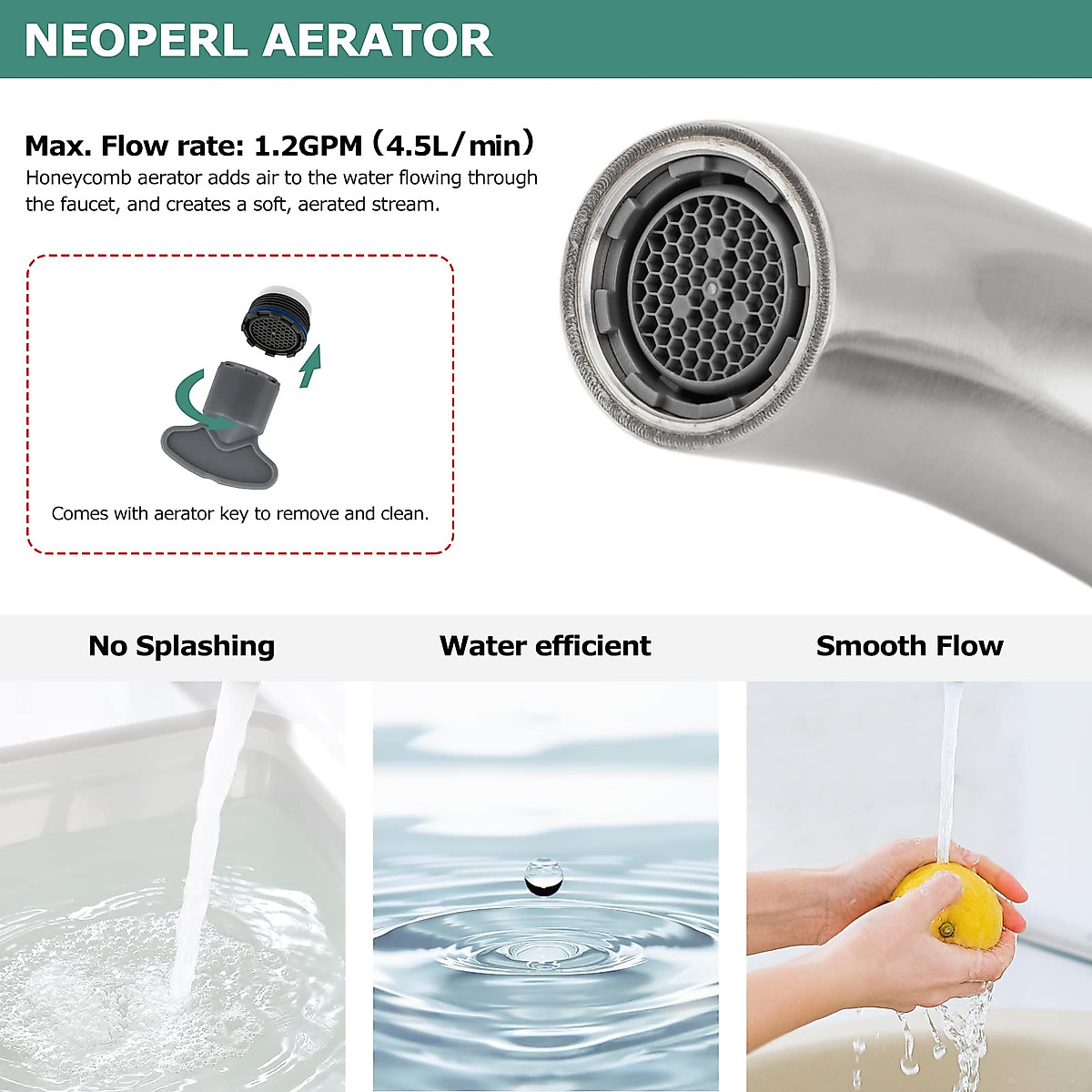 NEOPERL AERATOR

Max. Flow rate: 1.2GPM（4.5L/min）
Honeycomb aerator adds air to the water flowing through the faucet, and creates a soft, aerated stream.

Comes with aerator key to remove and clean.

No Splashing

Water efficient

Smooth Flow